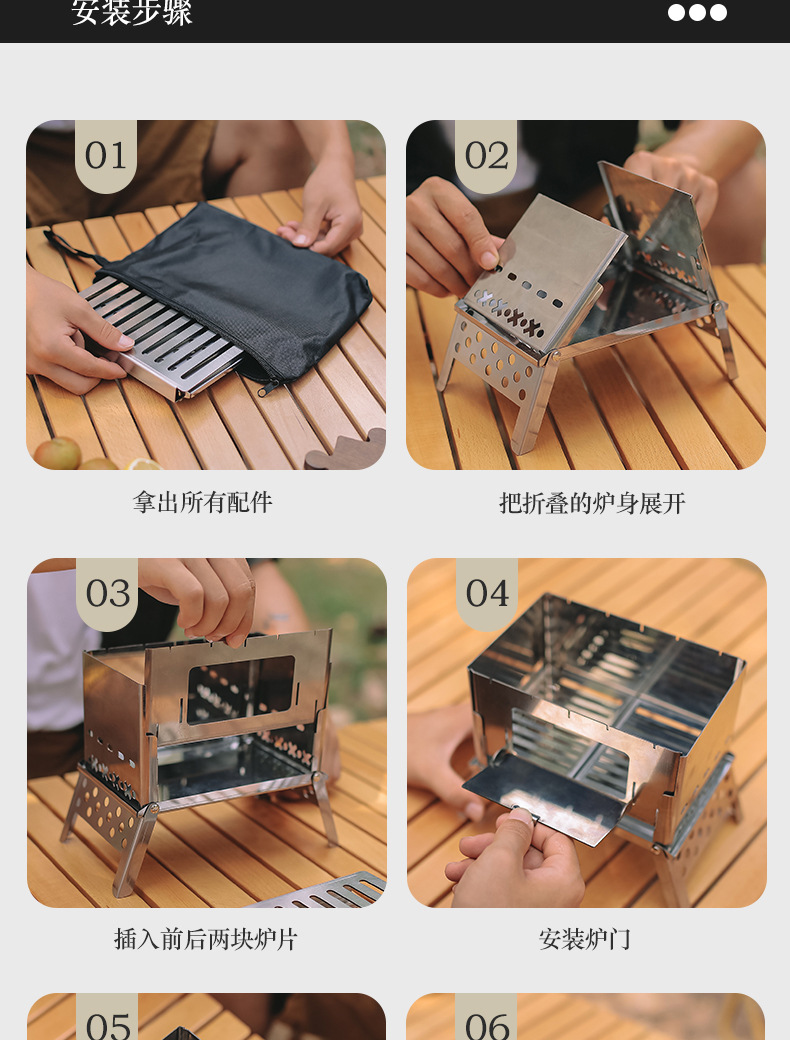 安装步骤

01

拿出所有配件

02

把折叠的炉身展开

03

插入前后两块炉片

04

安装炉门

05

06