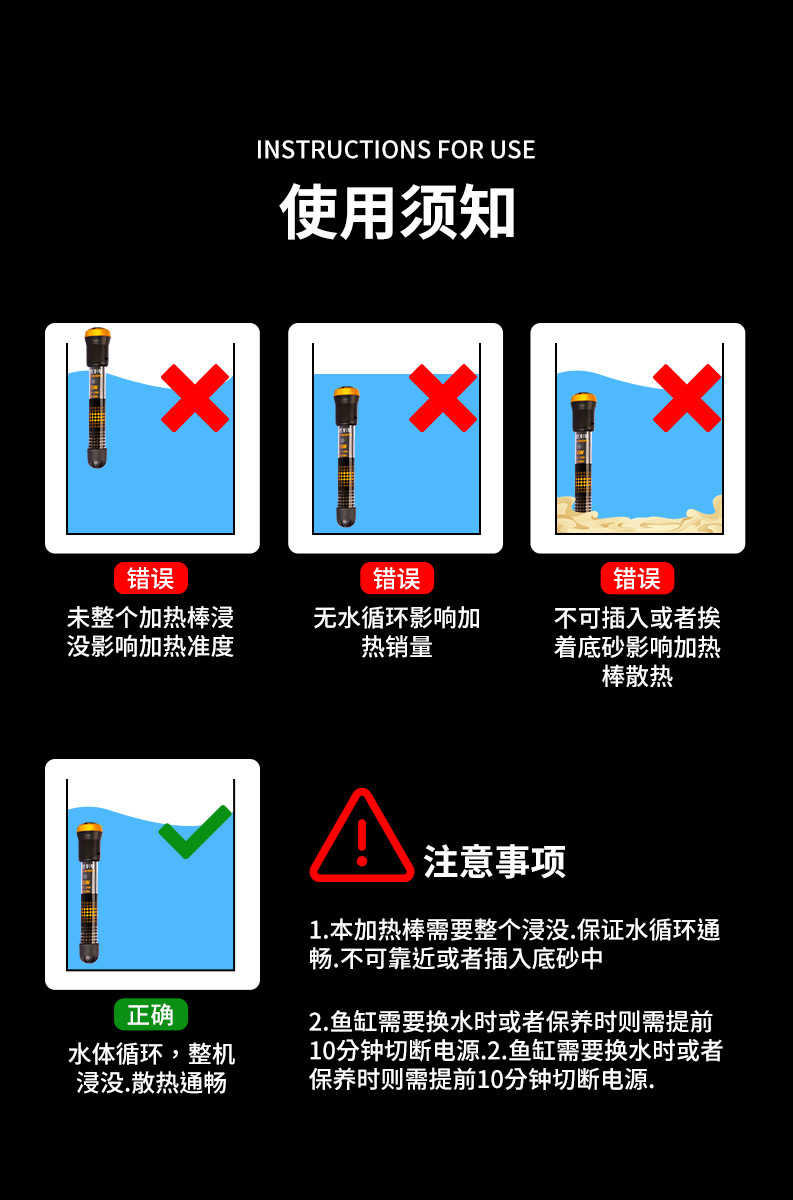 INSTRUCTIONS FOR USE

使用须知

错误

未整个加热棒浸没影响加热准度

错误

无水循环影响加热销量

错误

不可插入或者挨着底砂影响加热棒散热

正确

水体循环，整机浸没.散热通畅

注意事项

1.本加热棒需要整个浸没.保证水循环通畅.不可靠近或者插入底砂中

2.鱼缸需要换水时或者保养时则需提前10分钟切断电源.2.鱼缸需要换水时或者保养时则需提前10分钟切断电源.