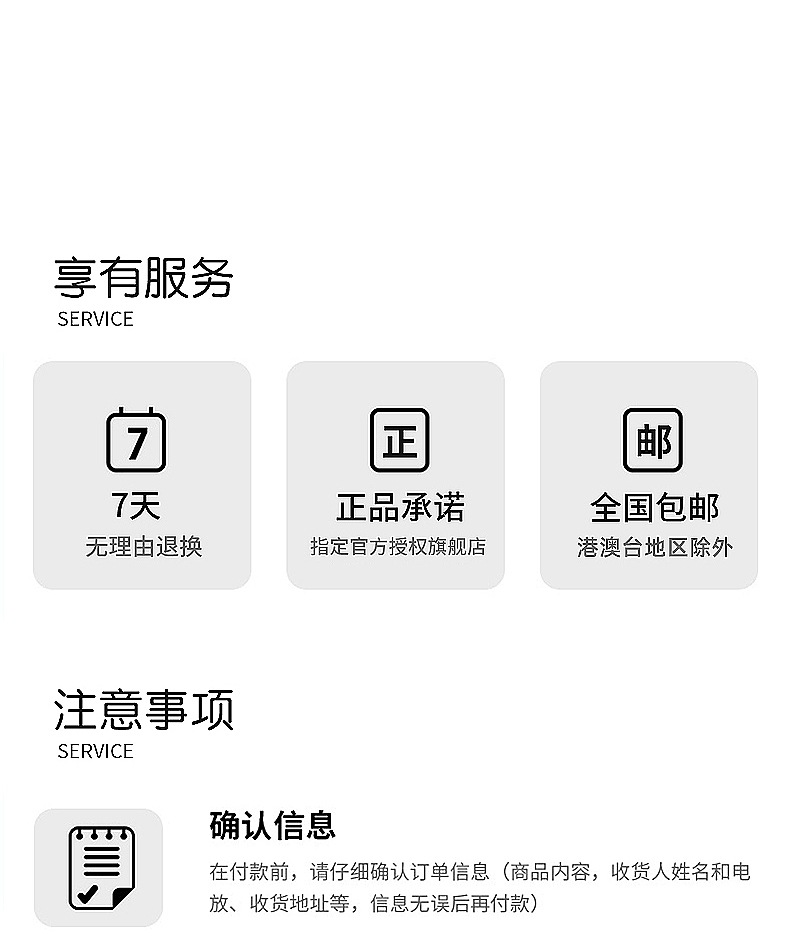 享有服务
SERVICE

7

7天
无理由退换

正

正品承诺
指定官方授权旗舰店

邮

全国包邮
港澳台地区除外

注意事项
SERVICE

确认信息

在付款前，请仔细确认订单信息（商品内容，收货人姓名和电放、收货地址等，信息无误后再付款）