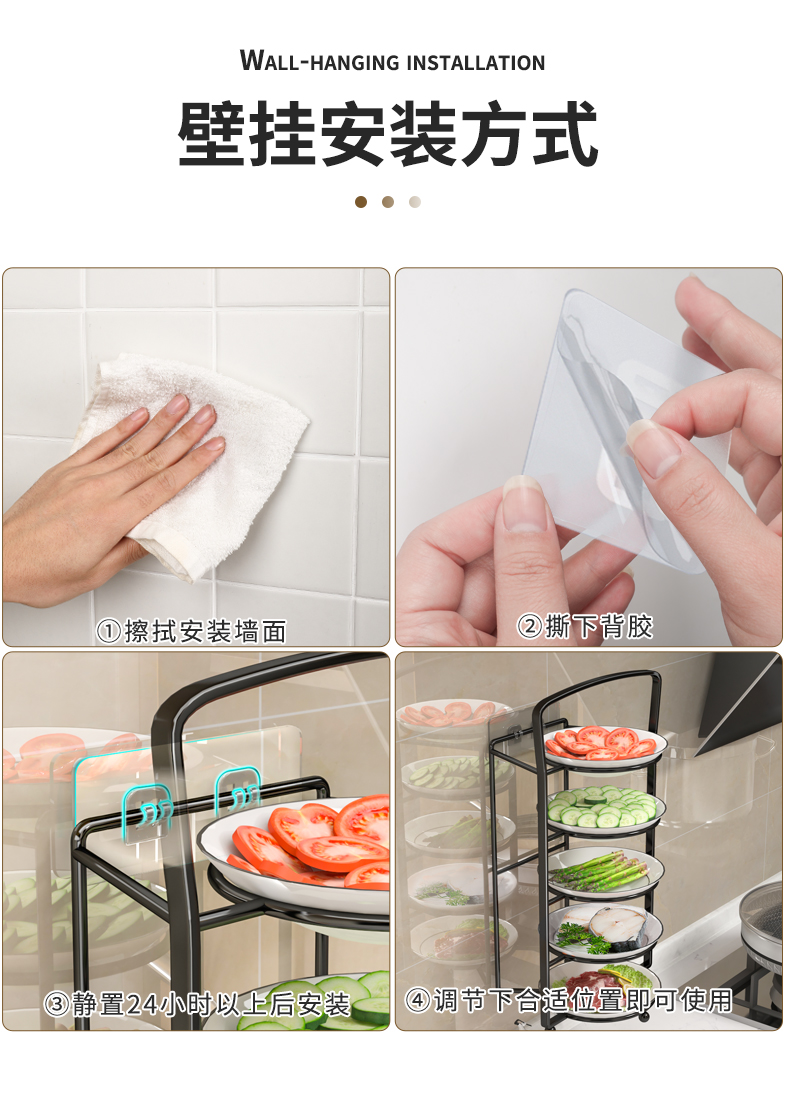 WALL-HANGING INSTALLATION

壁挂安装方式

①擦拭安装墙面

②撕下背胶

③静置24小时以上后安装

④调节下合适位置即可使用