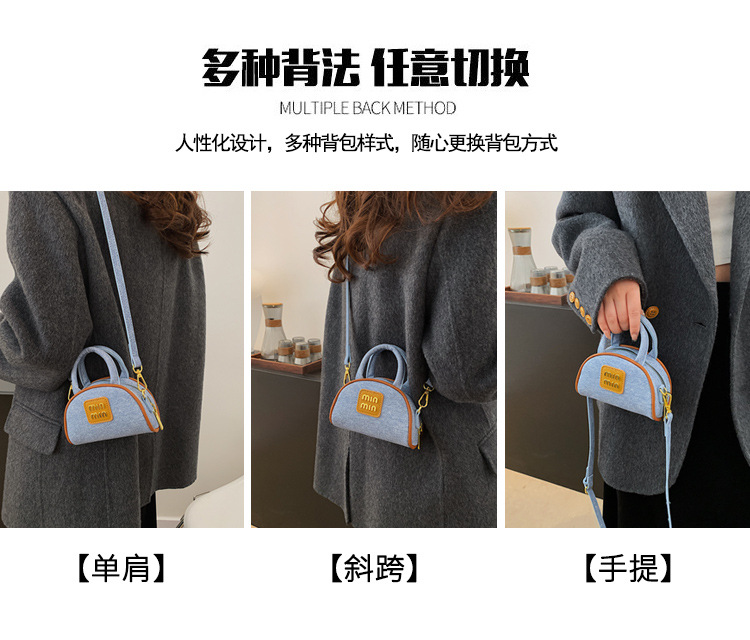 多种背法 任意切换
MULTIPLE BACK METHOD
人性化设计，多种背包样式，随心更换背包方式

min min

min min

min min

【单肩】 【斜跨】 【手提】