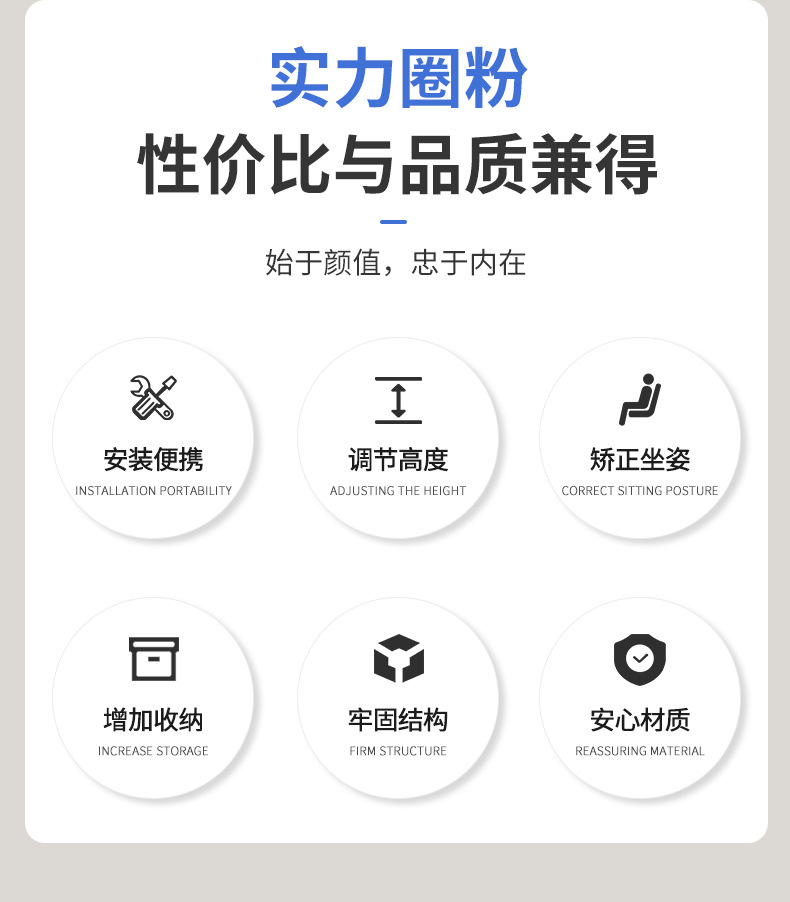 实力圈粉

性价比与品质兼得

始于颜值，忠于内在

安装便携
INSTALLATION PORTABILITY

调节高度
ADJUSTING THE HEIGHT

矫正坐姿
CORRECT SITTING POSTURE

增加收纳
INCREASE STORAGE

牢固结构
FIRM STRUCTURE

安心材质
REASSURING MATERIAL