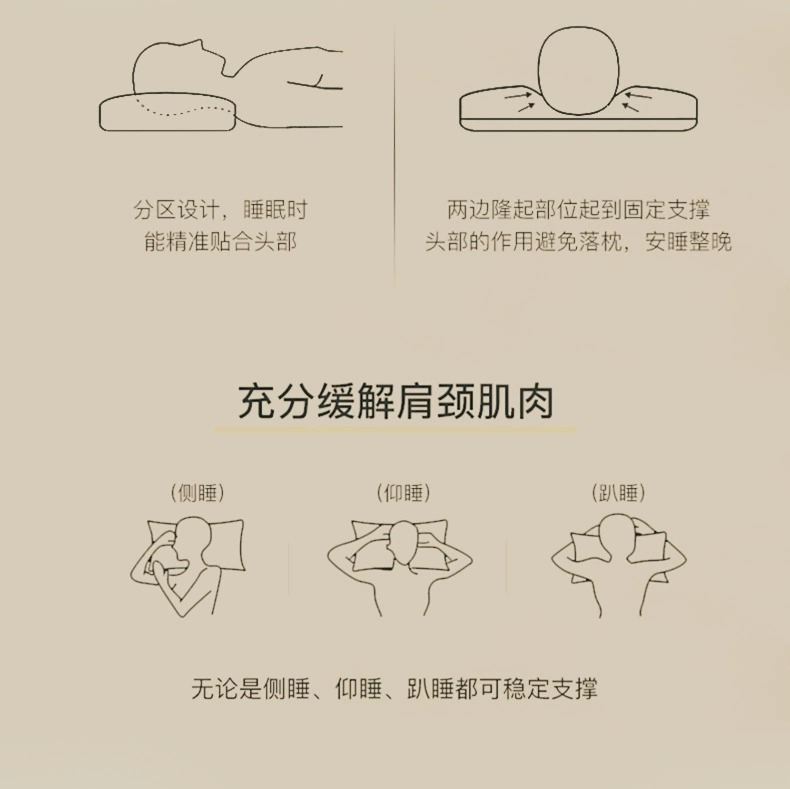 分区设计，睡眠时
能精准贴合头部

两边隆起部位起到固定支撑
头部的作用避免落枕，安睡整晚

充分缓解肩颈肌肉

（侧睡）

（仰睡）

（趴睡）

无论是侧睡、仰睡、趴睡都可稳定支撑