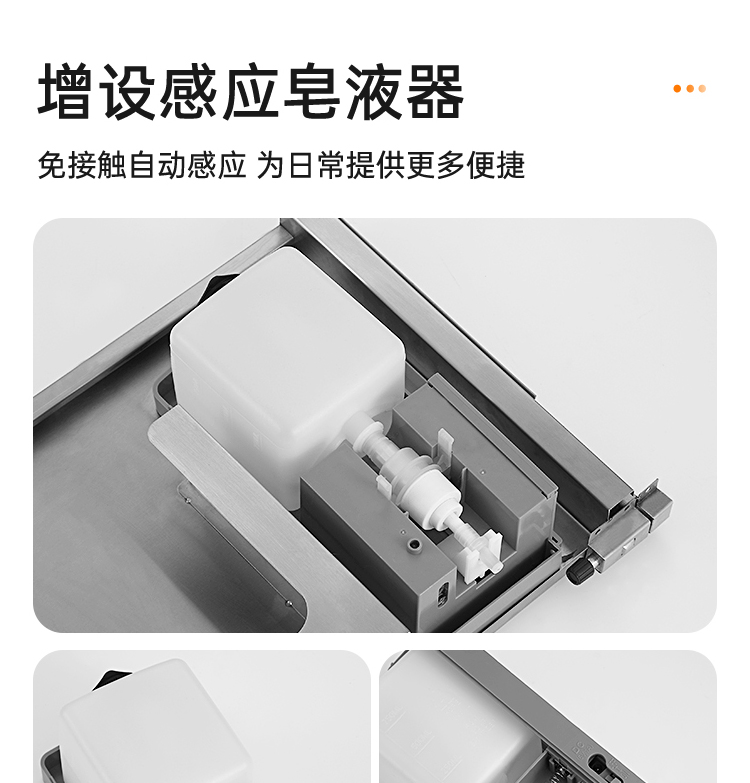 增设感应皂液器

免接触自动感应 为日常提供更多便捷