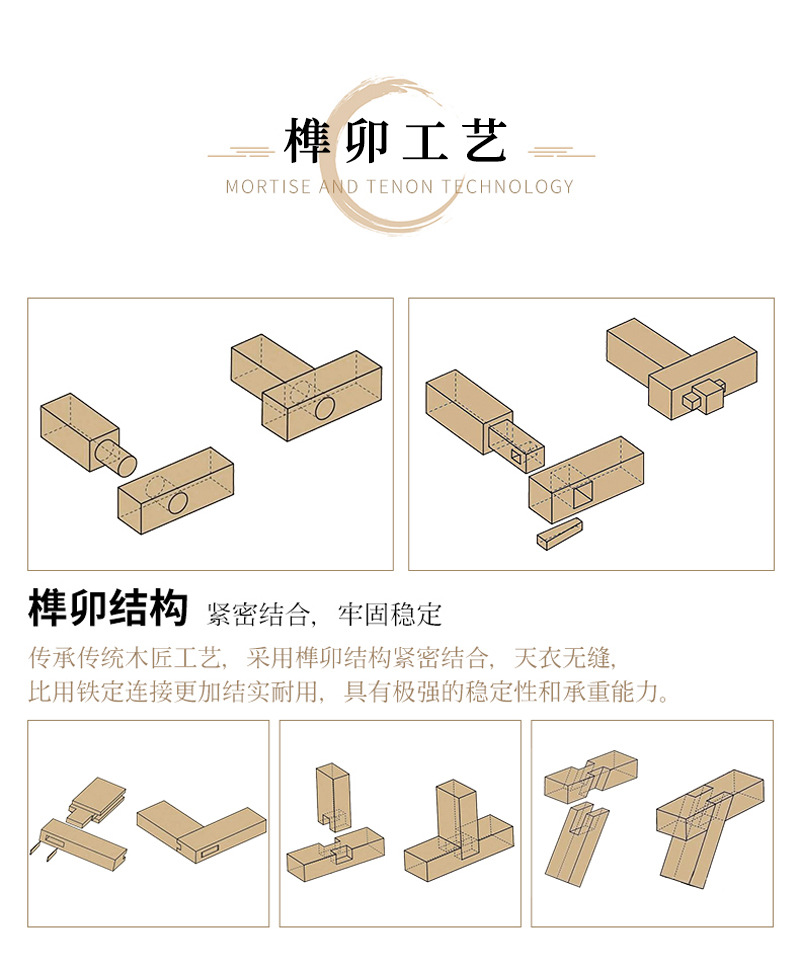 榫卯工艺
MORTISE AND TENON TECHNOLOGY

榫卯结构 紧密结合，牢固稳定

传承传统木匠工艺，采用榫卯结构紧密结合，天衣无缝，
比用铁定连接更加结实耐用，具有极强的稳定性和承重能力。