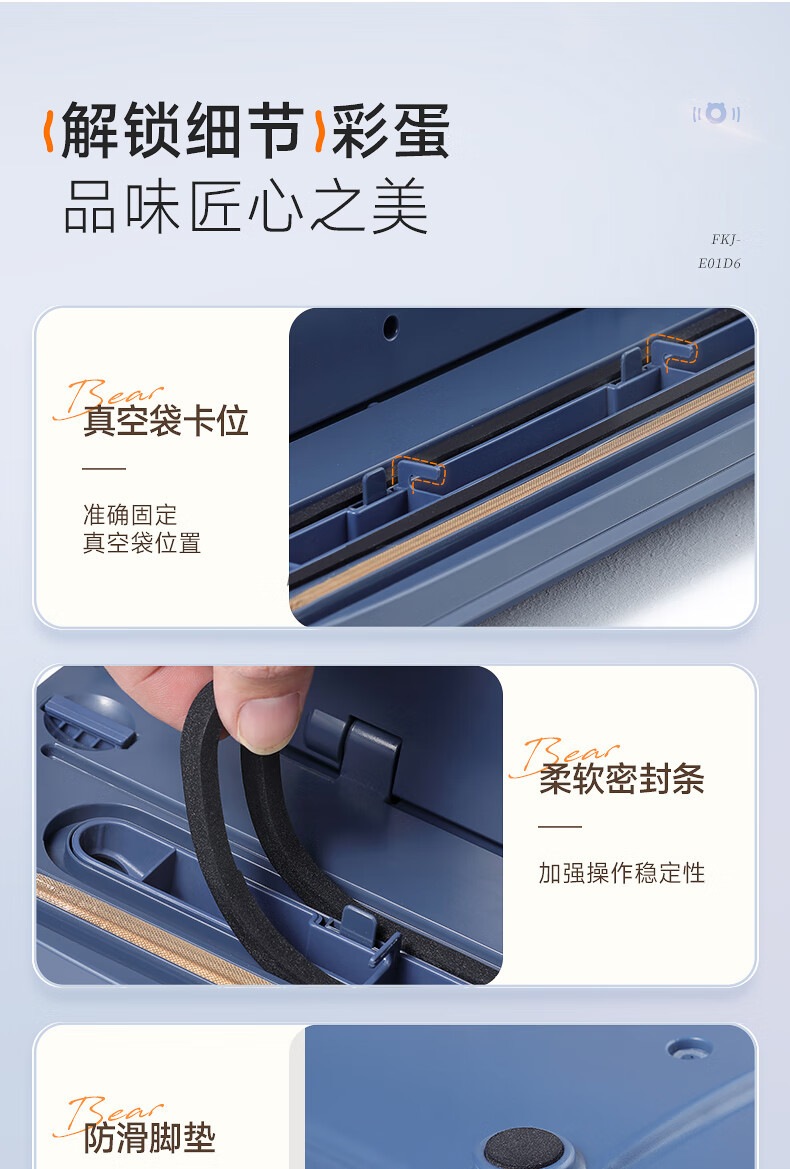 解锁细节彩蛋
品味匠心之美

FKJ-E01D6

Bear
真空袋卡位

准确固定
真空袋位置

Bear
柔软密封条

加强操作稳定性

Bear
防滑脚垫