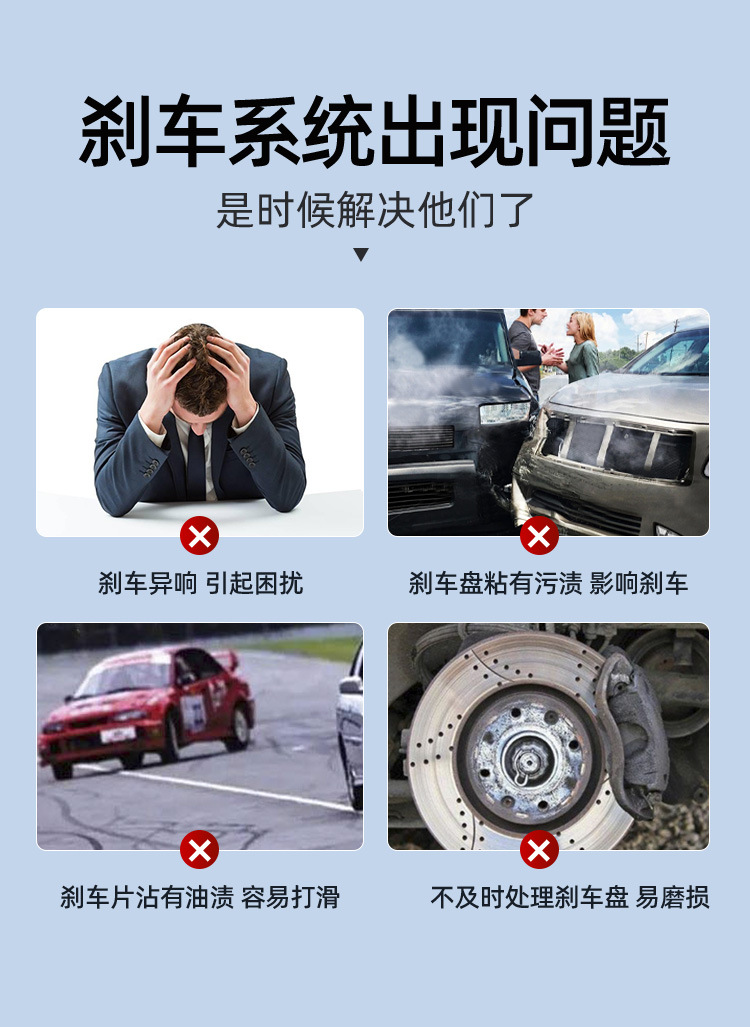 刹车系统出现问题

是时候解决他们了

刹车异响 引起困扰

刹车盘粘有污渍 影响刹车

刹车片沾有油渍 容易打滑

不及时处理刹车盘 易磨损