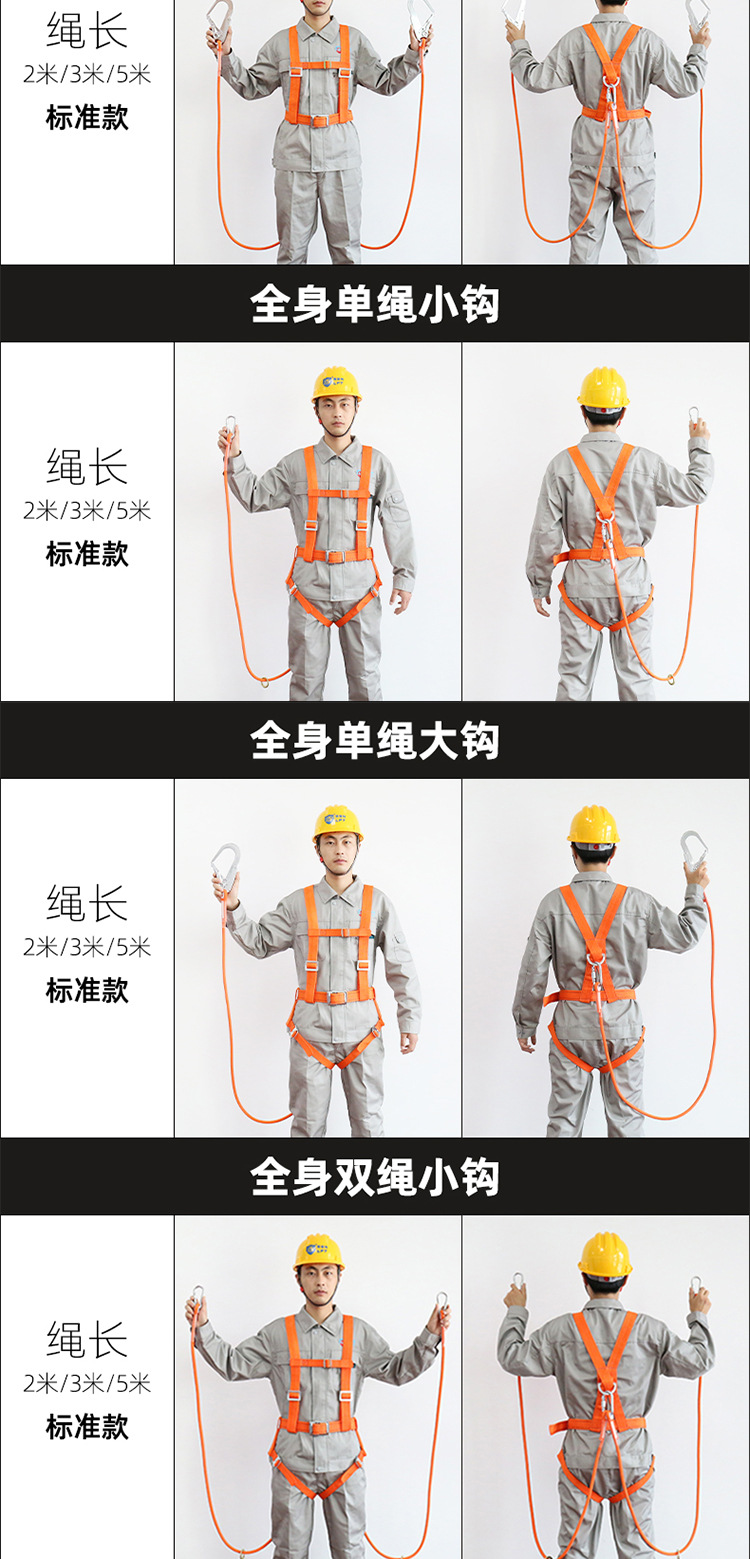 绳长
2米/3米/5米
标准款

全身单绳小钩

绳长
2米/3米/5米
标准款

全身单绳大钩

绳长
2米/3米/5米
标准款

全身双绳小钩

绳长
2米/3米/5米
标准款