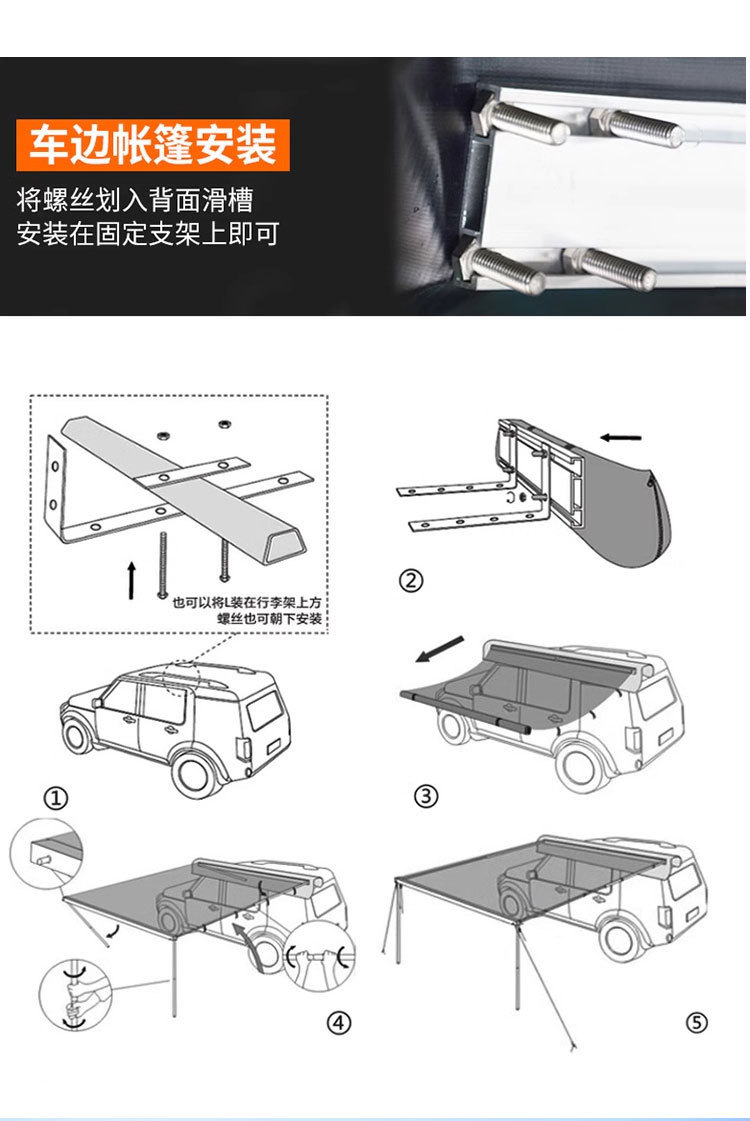 车边帐篷安装

将螺丝划入背面滑槽
安装在固定支架上即可

也可以将L装在行李架上方
螺丝也可朝下安装

②

①

③

④

⑤