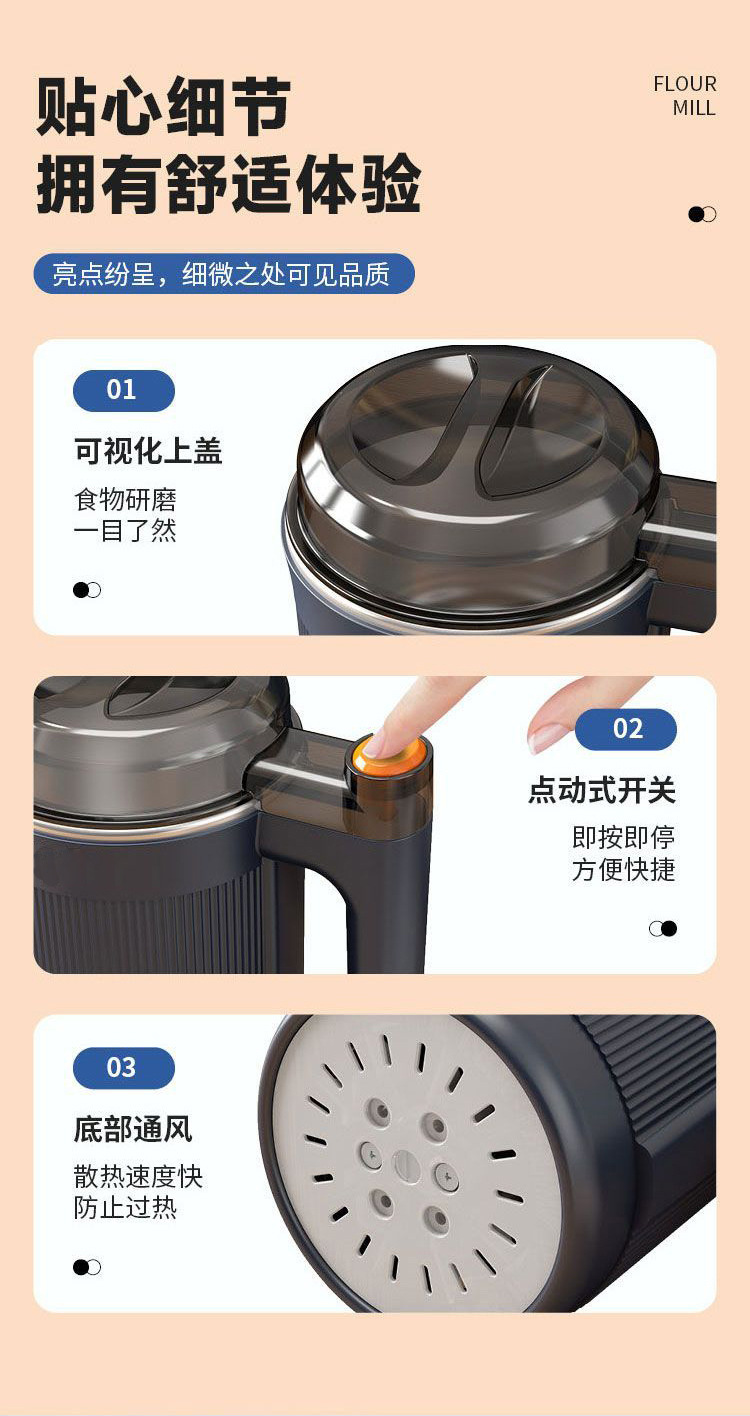 贴心细节
拥有舒适体验

FLOUR
MILL

亮点纷呈，细微之处可见品质

01
可视化上盖
食物研磨
一目了然

02
点动式开关
即按即停
方便快捷

03
底部通风
散热速度快
防止过热