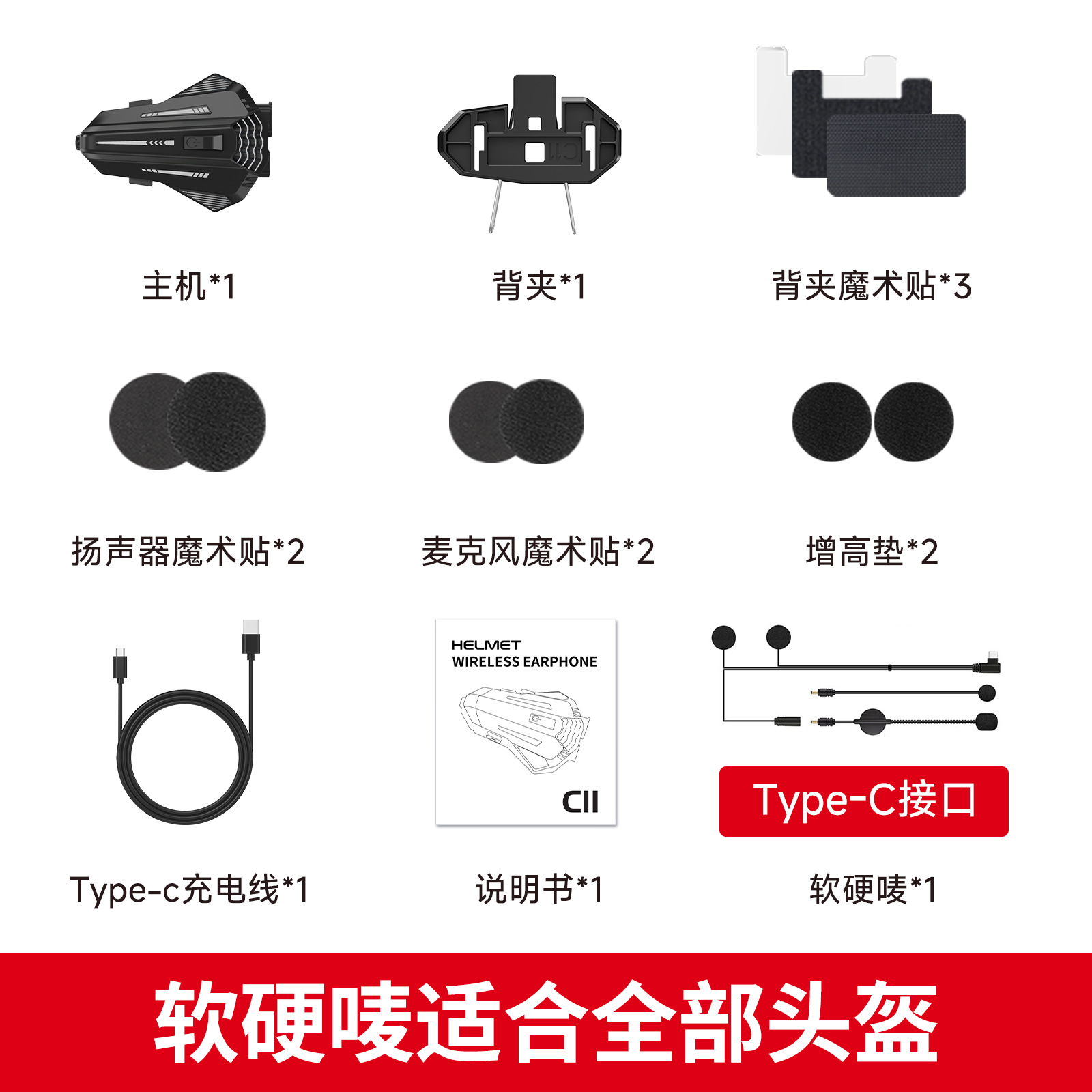 主机*1

背夹*1

背夹魔术贴*3

扬声器魔术贴*2

麦克风魔术贴*2

增高垫*2

HELMET
WIRELESS EARPHONE

CII

Type-C接口

Type-c充电线*1

说明书*1

软硬唛*1

软硬唛适合全部头盔