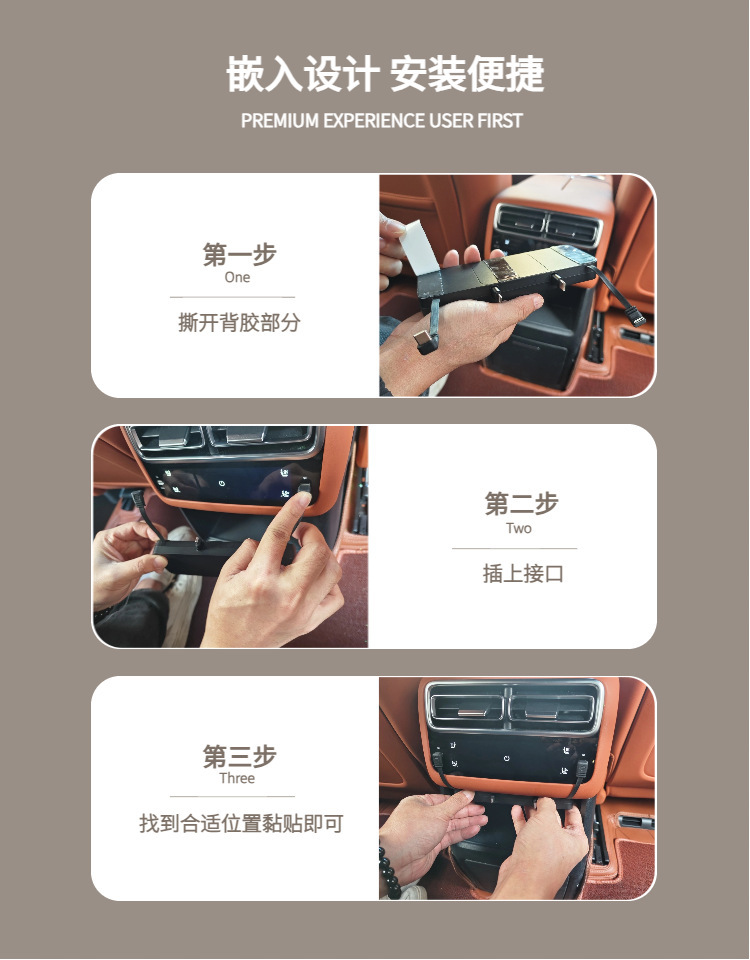 嵌入设计 安装便捷

PREMIUM EXPERIENCE USER FIRST

第一步
One

撕开背胶部分

第二步
Two

插上接口

第三步
Three

找到合适位置黏贴即可