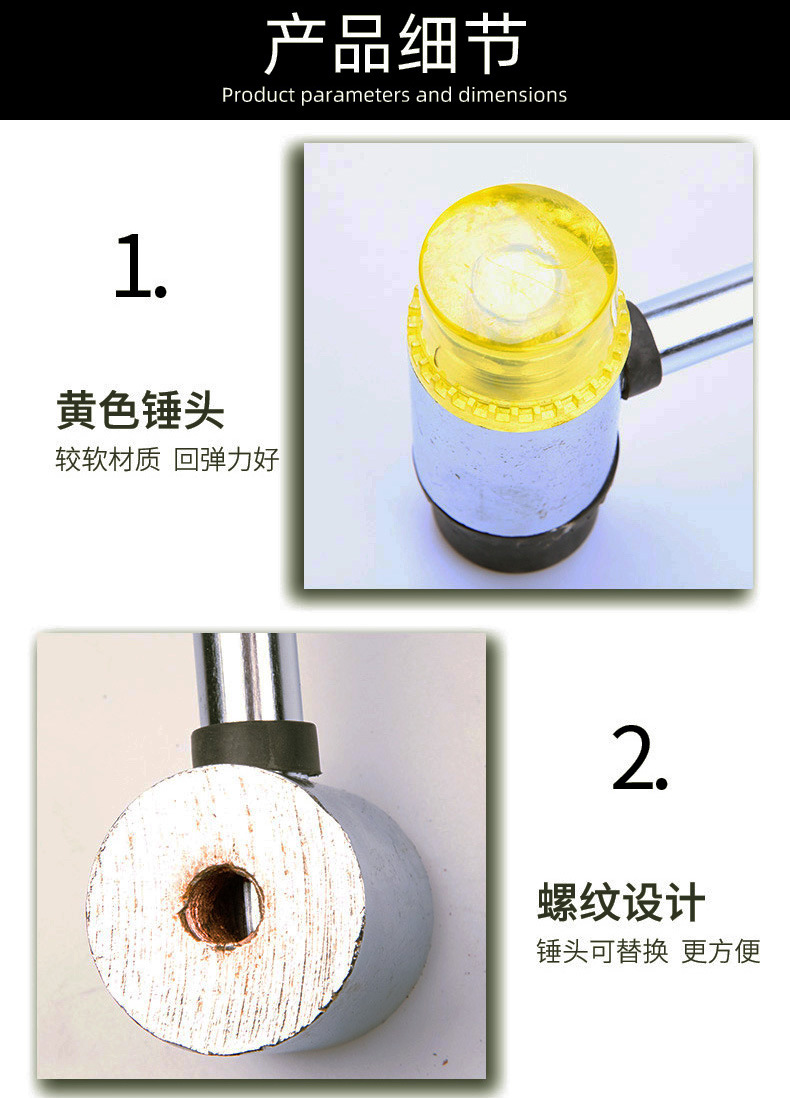 产品细节
Product parameters and dimensions

1.

黄色锤头
较软材质 回弹力好

2.

螺纹设计
锤头可替换 更方便