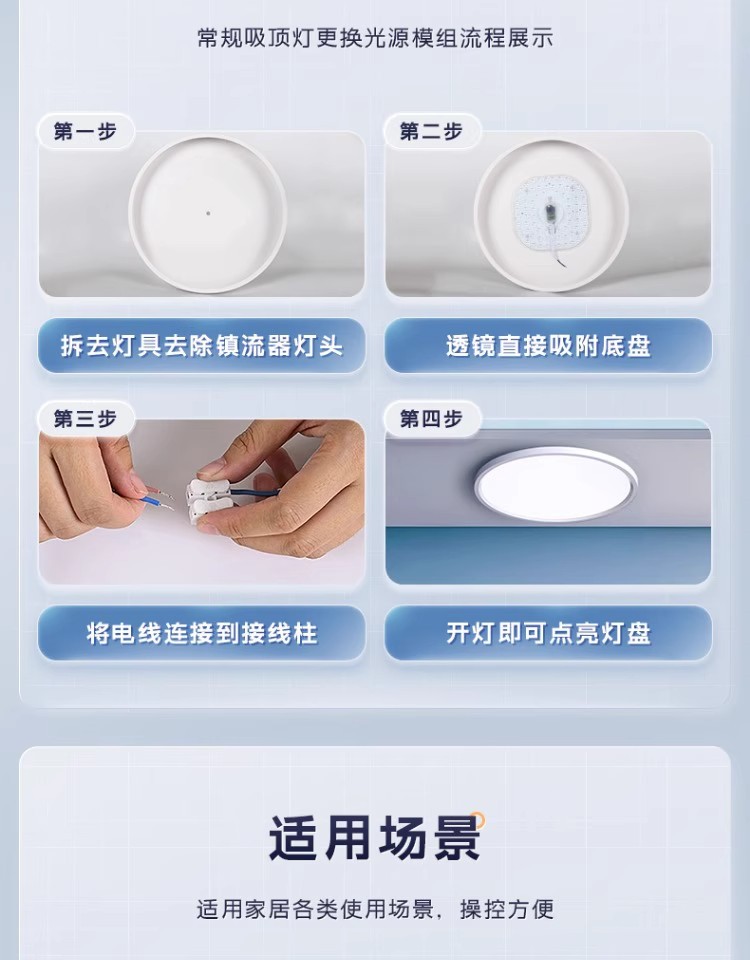 常规吸顶灯更换光源模组流程展示

第一步

拆去灯具去除镇流器灯头

第二步

透镜直接吸附底盘

第三步

将电线连接到接线柱

第四步

开灯即可点亮灯盘

适用场景

适用家居各类使用场景，操控方便