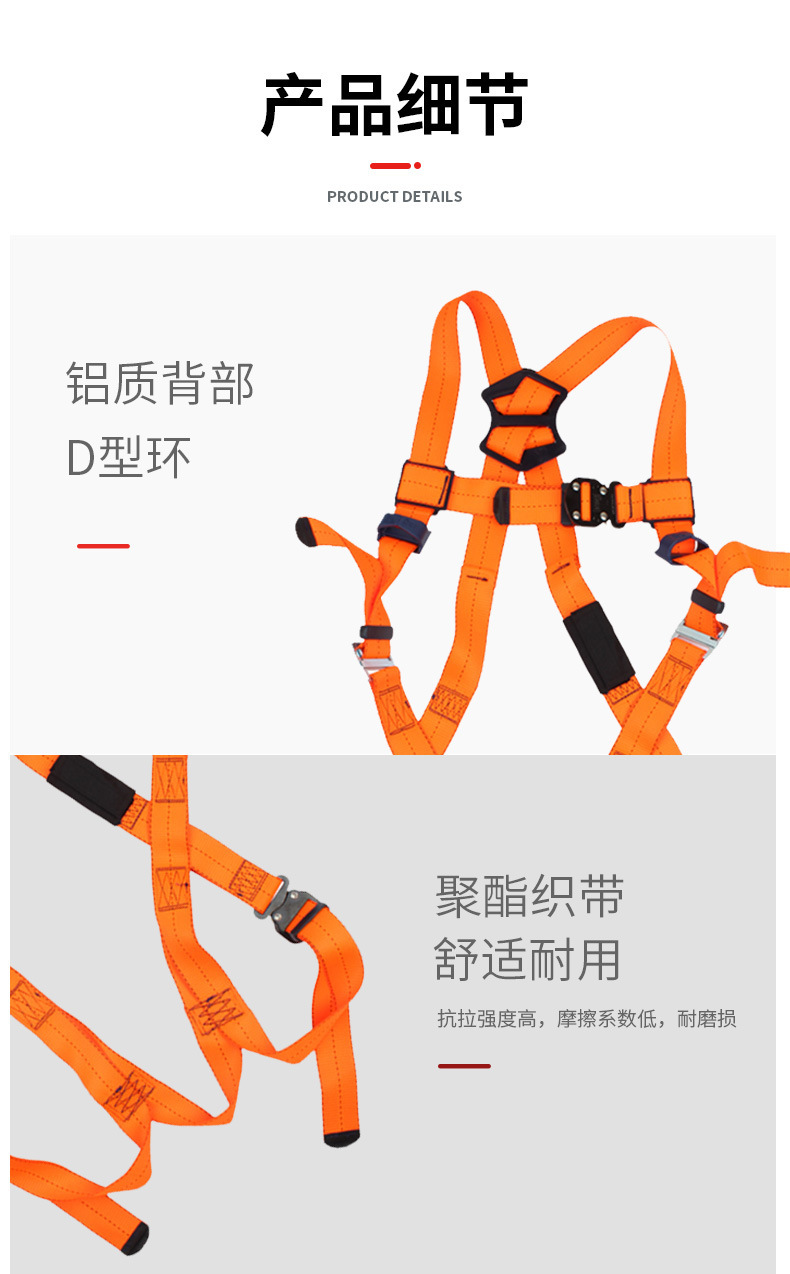 产品细节

PRODUCT DETAILS

铝质背部
D型环

聚酯织带
舒适耐用

抗拉强度高，摩擦系数低，耐磨损