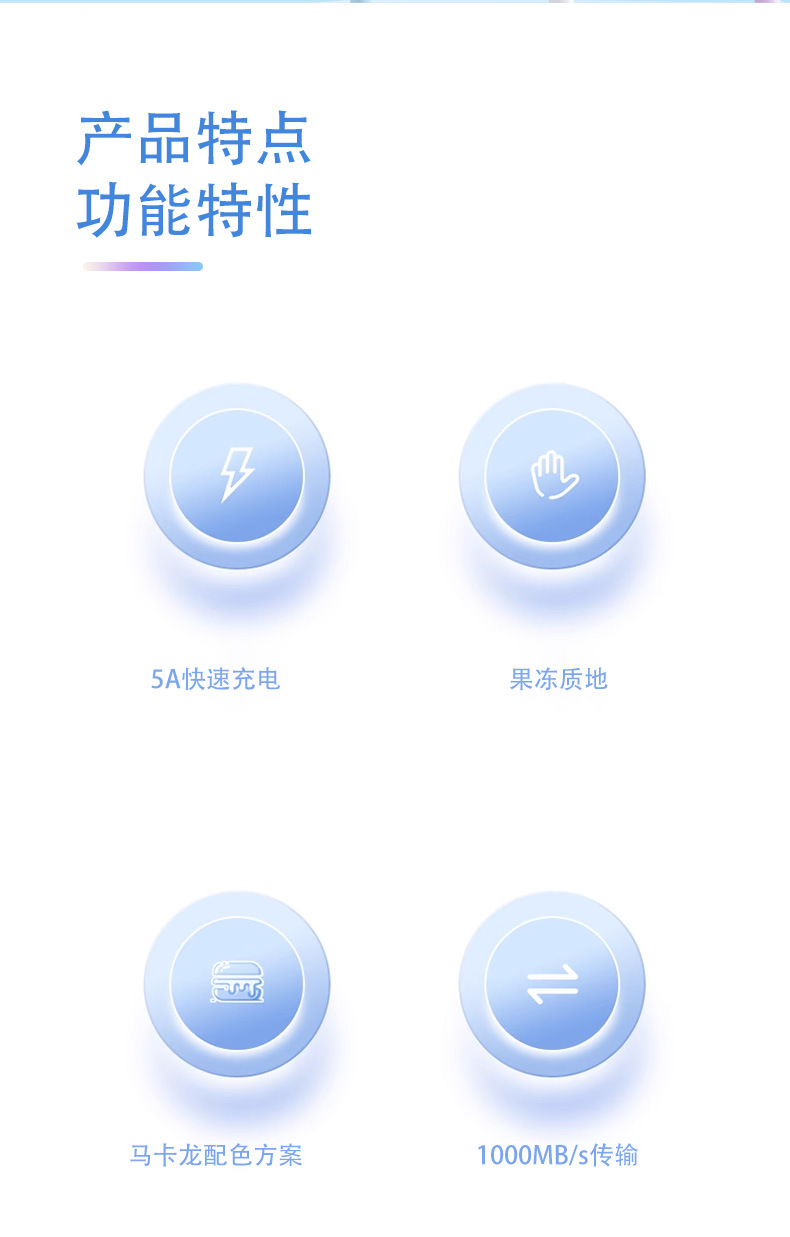 产品特点
功能特性

5A快速充电

果冻质地

马卡龙配色方案

1000MB/s传输