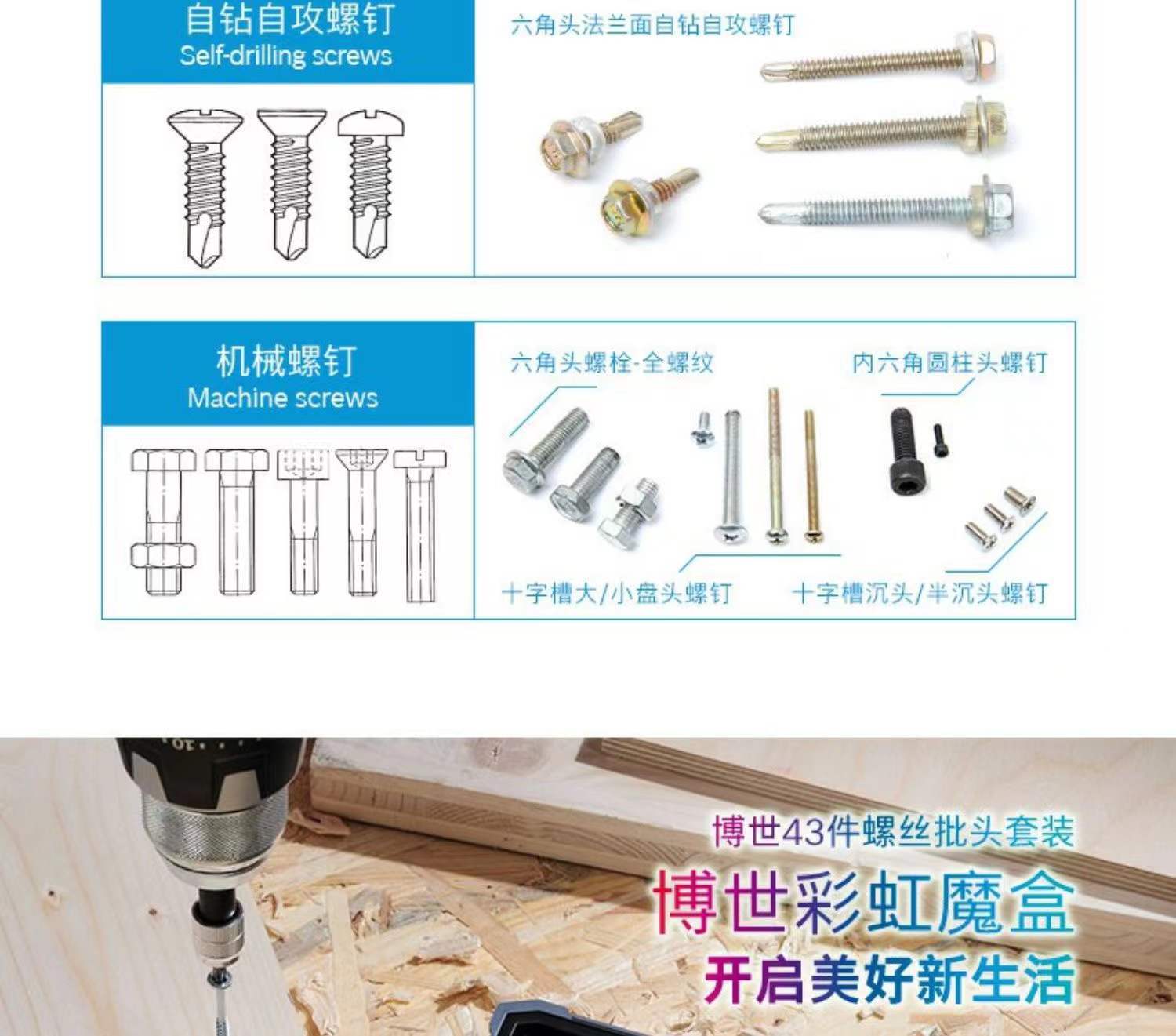 自钻自攻螺钉
Self-drilling screws

六角头法兰面自钻自攻螺钉

机械螺钉
Machine screws

六角头螺栓-全螺纹

内六角圆柱头螺钉

十字槽大/小盘头螺钉

十字槽沉头/半沉头螺钉

10

博世43件螺丝批头套装
博世彩虹魔盒
开启美好新生活