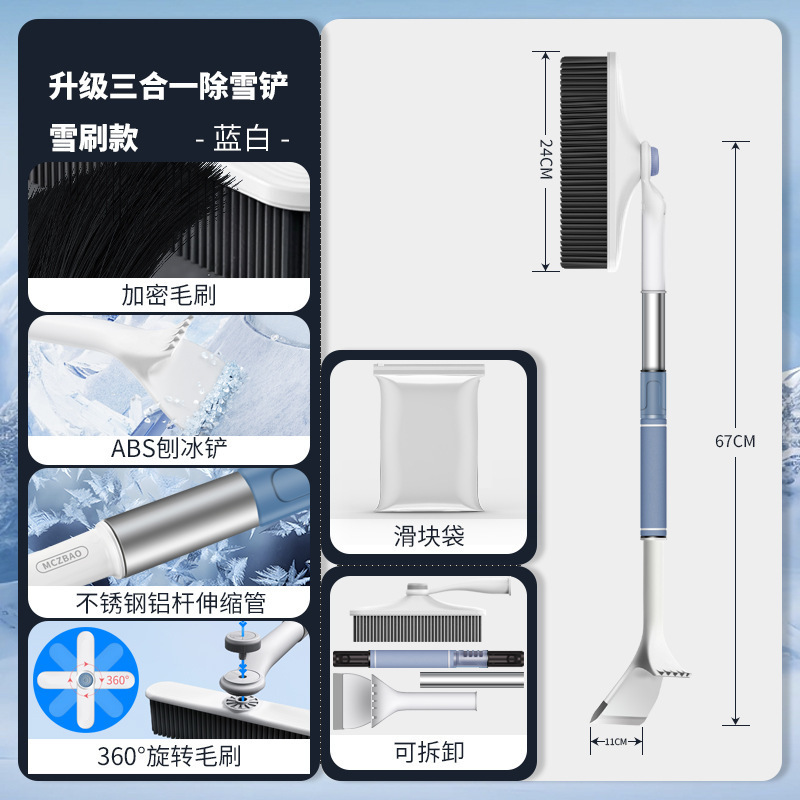 升级三合一除雪铲

雪刷款 - 蓝白 -

加密毛刷

ABS刨冰铲

MCZBAO

不锈钢铝杆伸缩管

360°

360°旋转毛刷

滑块袋

可拆卸

24CM

67CM

11CM