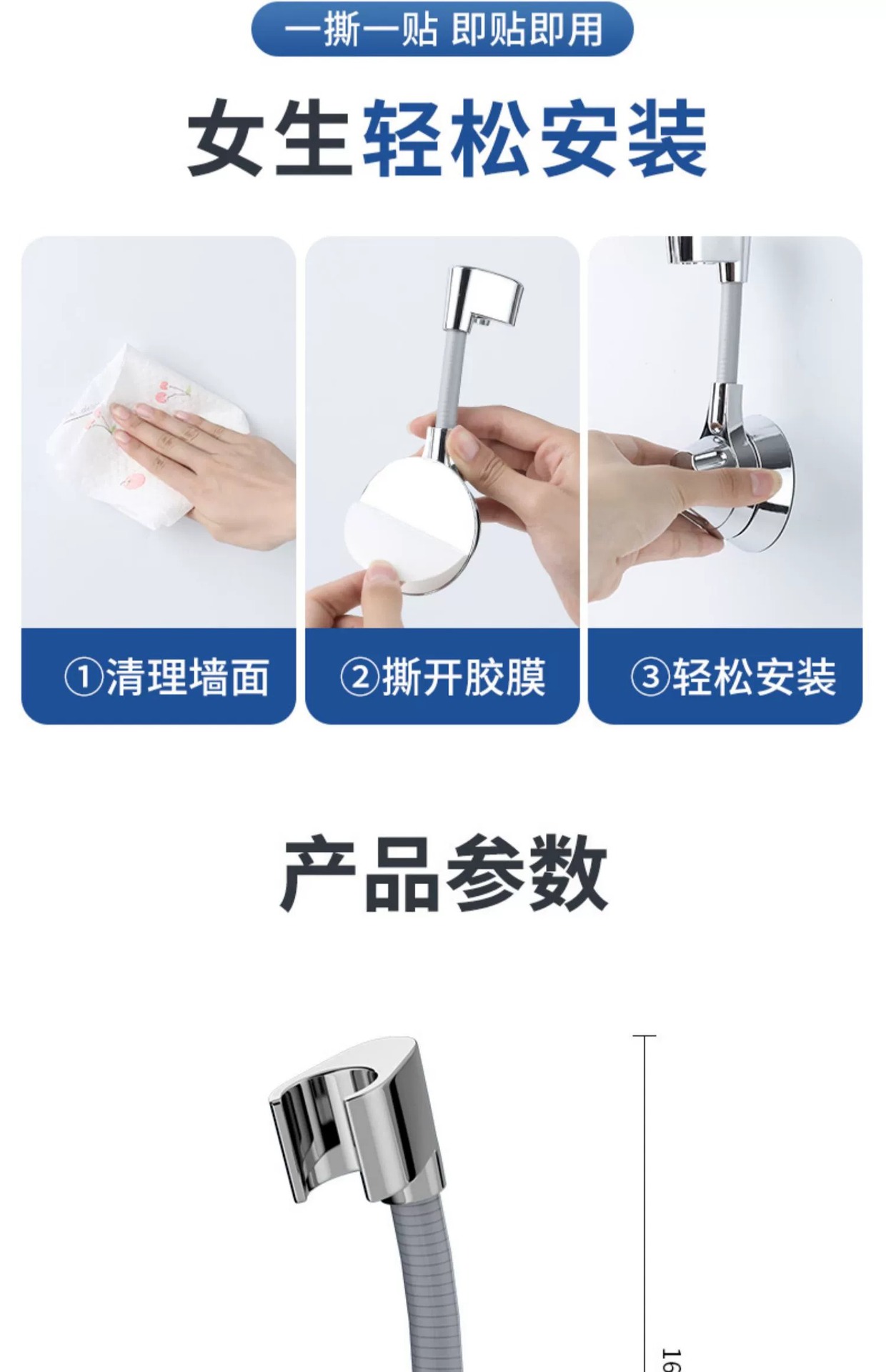 一撕一贴 即贴即用

女生轻松安装

①清理墙面

②撕开胶膜

③轻松安装

产品参数

16