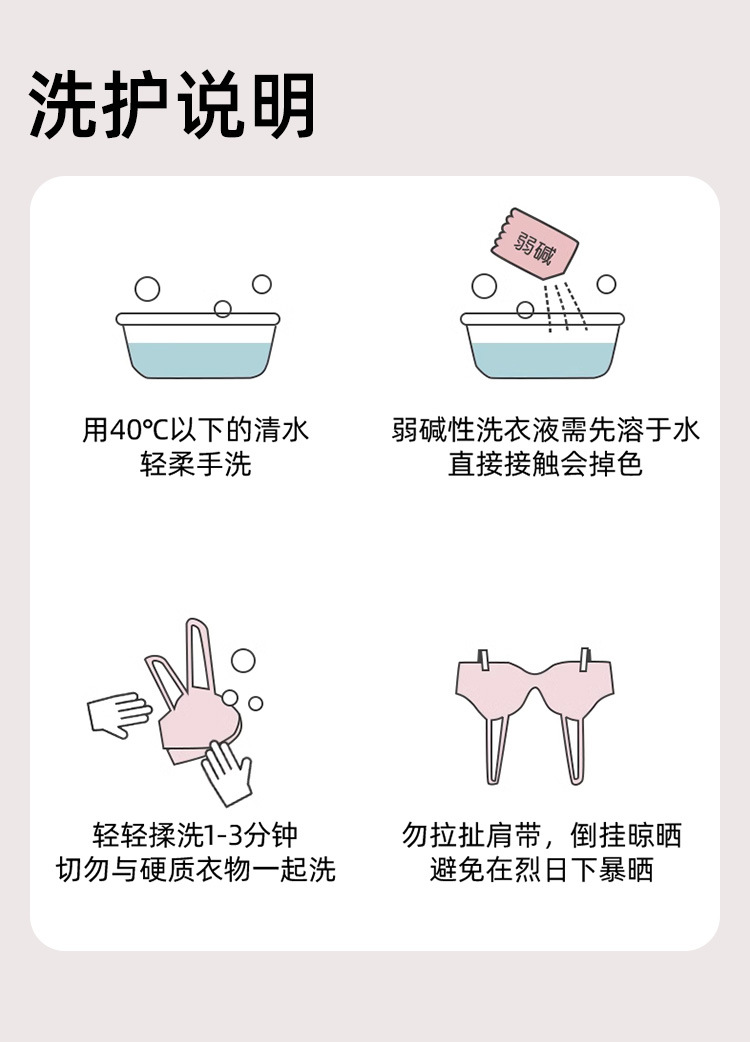 洗护说明

弱碱

用40℃以下的清水
轻柔手洗

弱碱性洗衣液需先溶于水
直接接触会掉色

轻轻揉洗1-3分钟
切勿与硬质衣物一起洗

勿拉扯肩带，倒挂晾晒
避免在烈日下暴晒