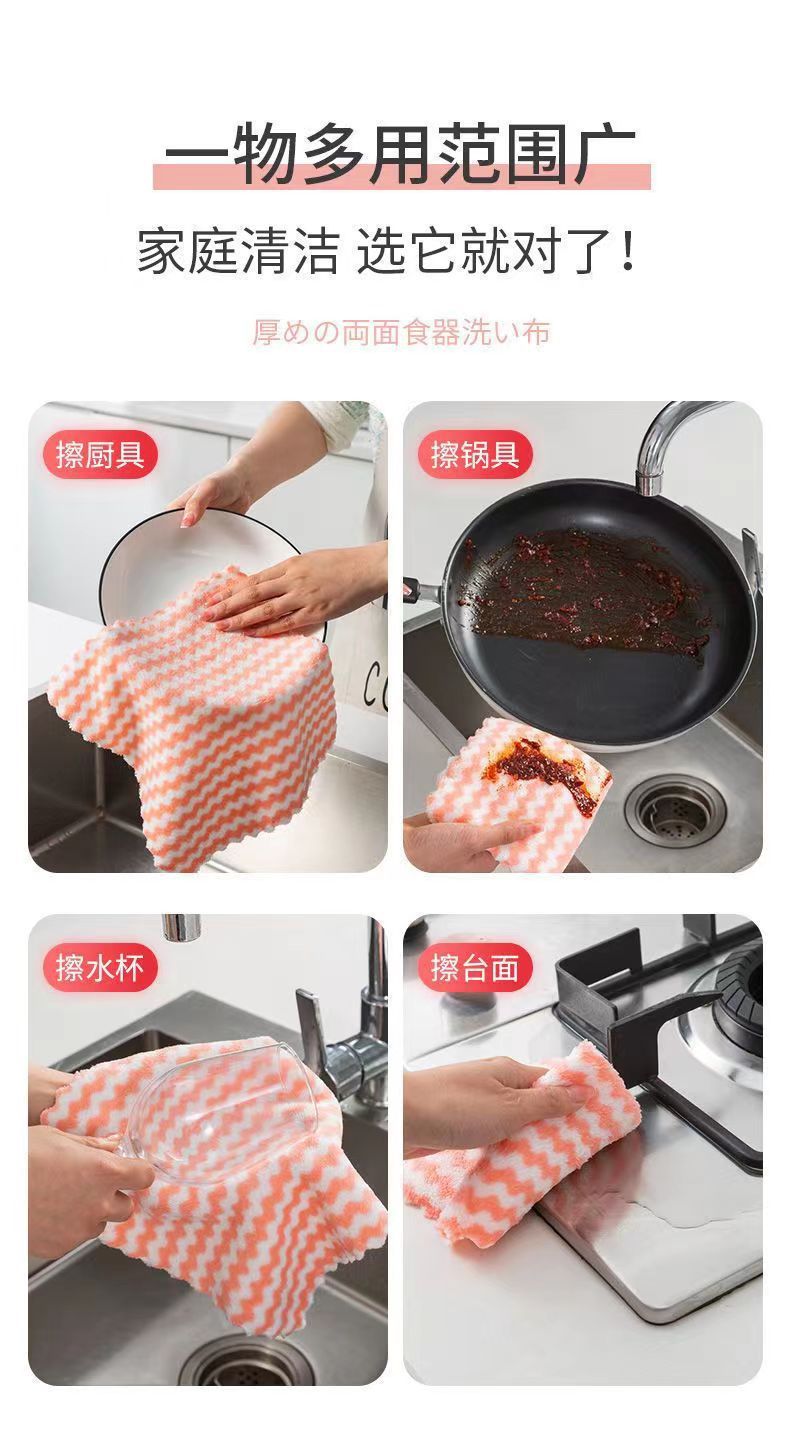 一物多用范围广

家庭清洁 选它就对了！

厚めの両面食器洗い布

擦厨具

擦锅具

擦水杯

擦台面