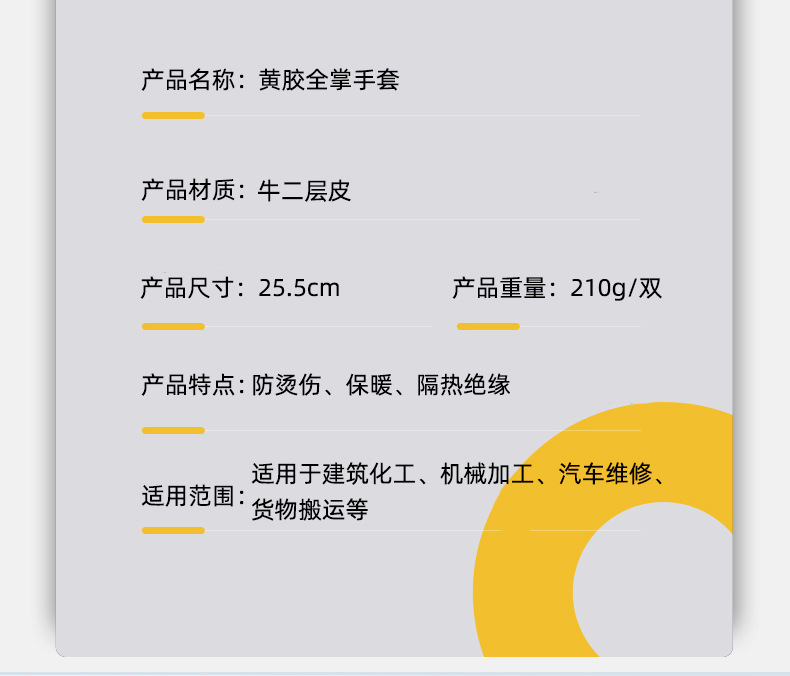 产品名称：黄胶全掌手套

产品材质：牛二层皮

产品尺寸：25.5cm

产品重量：210g/双

产品特点：防烫伤、保暖、隔热绝缘

适用范围：适用于建筑化工、机械加工、汽车维修、货物搬运等