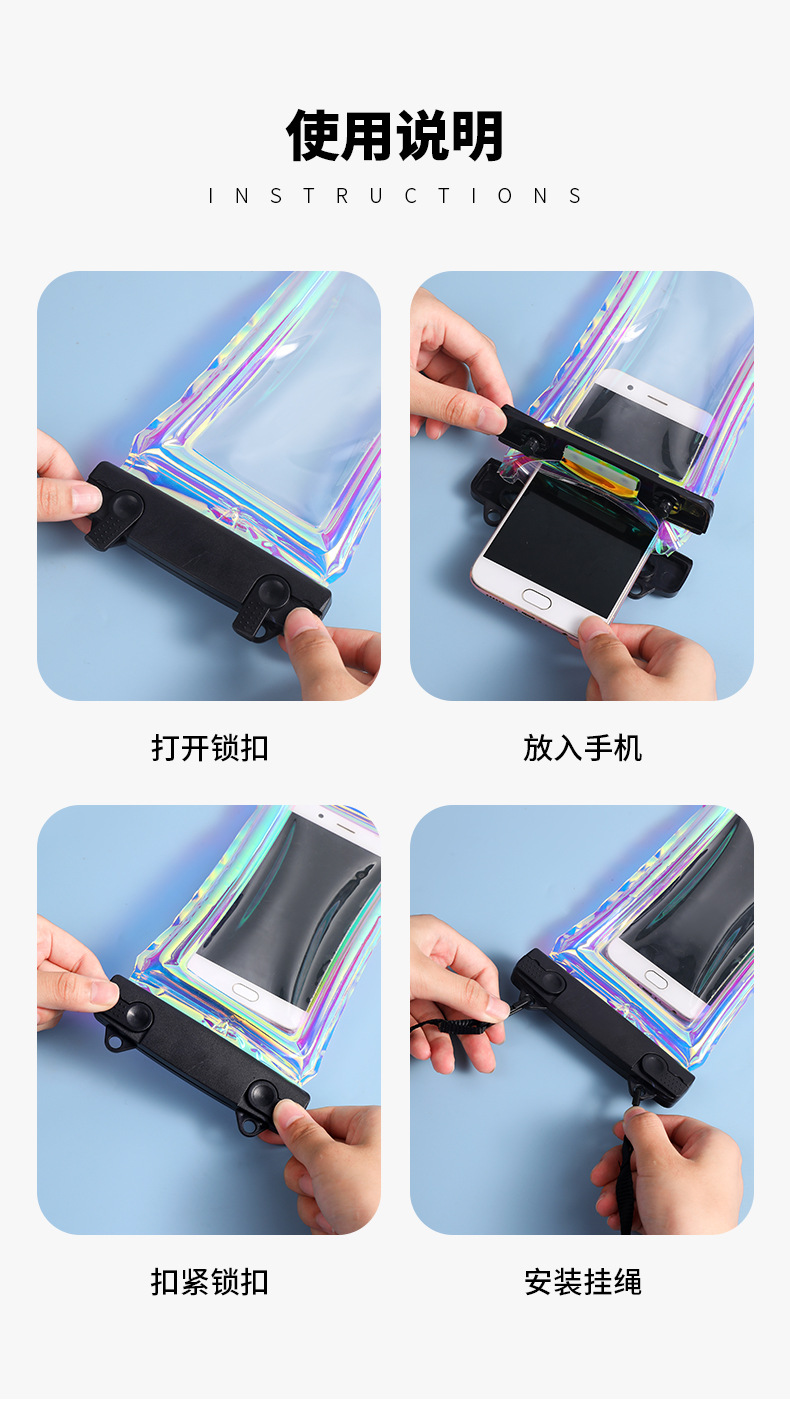 使用说明

INSTRUCTIONS

打开锁扣

放入手机

扣紧锁扣

安装挂绳