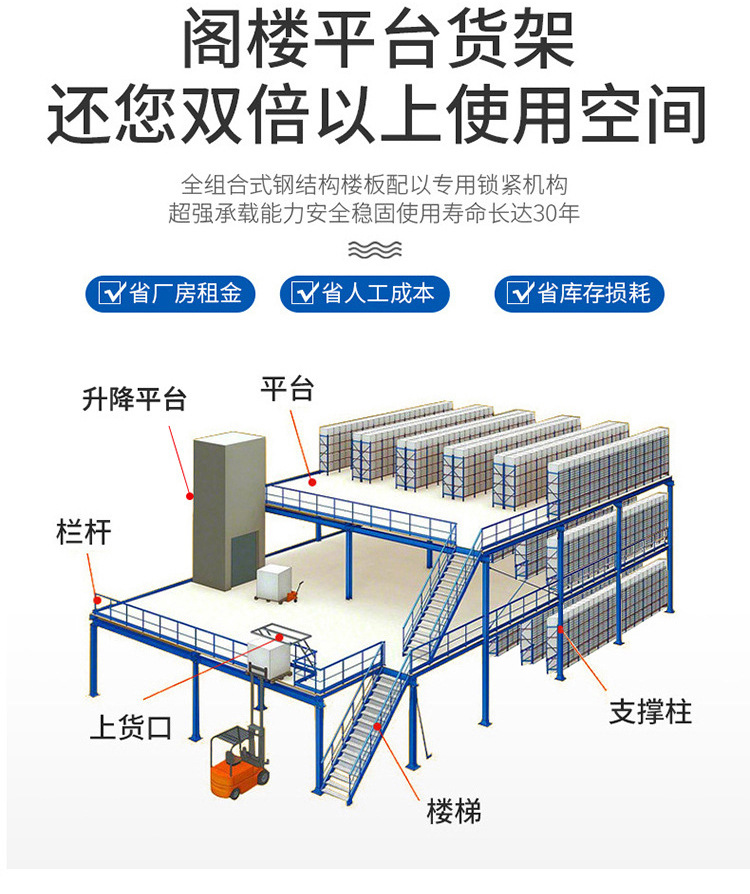 阁楼平台货架
还您双倍以上使用空间

全组合式钢结构楼板配以专用锁紧机构
超强承载能力安全稳固使用寿命长达30年

省厂房租金

省人工成本

省库存损耗

升降平台

平台

栏杆

上货口

支撑柱

楼梯