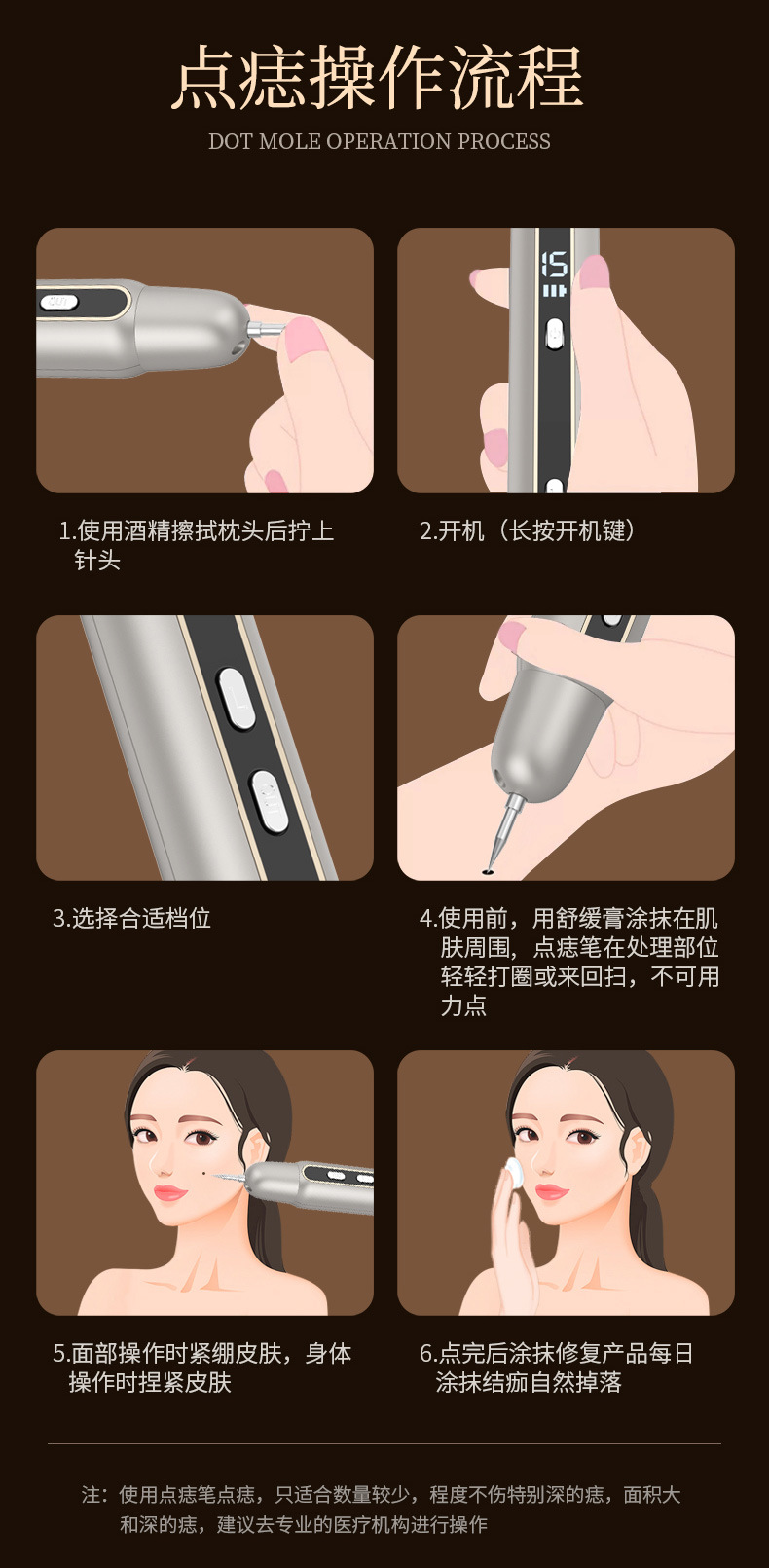 点痣操作流程

DOT MOLE OPERATION PROCESS

15

1.使用酒精擦拭枕头后拧上针头

2.开机（长按开机键）

3.选择合适档位

4.使用前，用舒缓膏涂抹在肌肤周围，点痣笔在处理部位轻轻打圈或来回扫，不可用力点

5.面部操作时紧绷皮肤，身体操作时捏紧皮肤

6.点完后涂抹修复产品每日涂抹结痂自然掉落

注：使用点痣笔点痣，只适合数量较少，程度不伤特别深的痣，面积大和深的痣，建议去专业的医疗机构进行操作