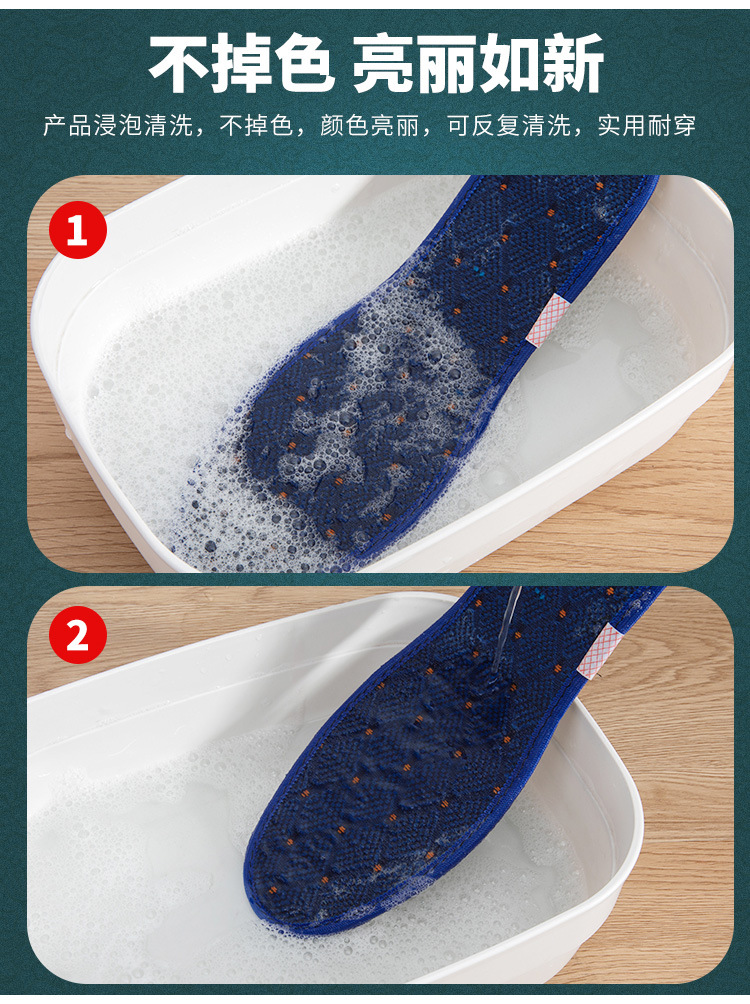 不掉色 亮丽如新

产品浸泡清洗，不掉色，颜色亮丽，可反复清洗，实用耐穿

1

2