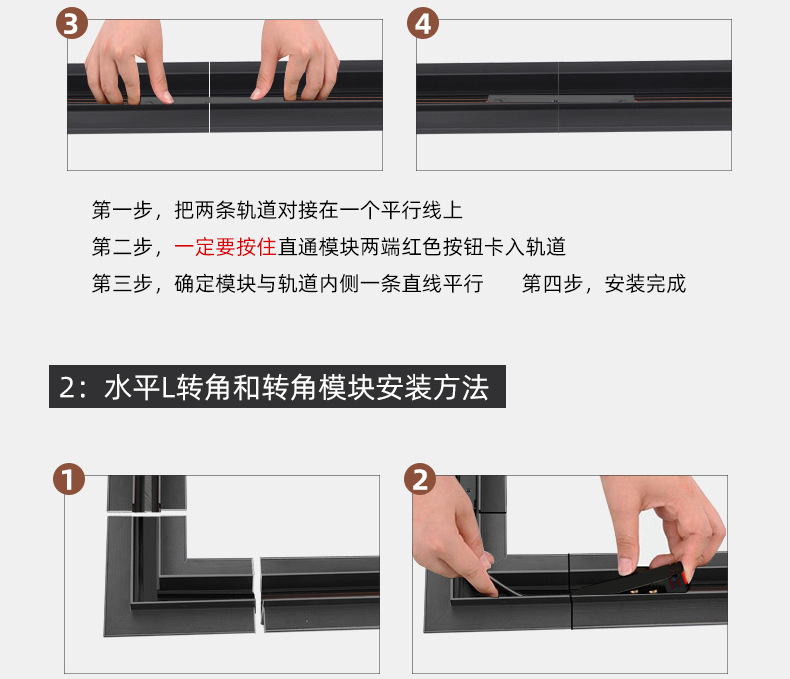 3

4

第一步，把两条轨道对接在一个平行线上

第二步，一定要按住直通模块两端红色按钮卡入轨道

第三步，确定模块与轨道内侧一条直线平行

第四步，安装完成

2：水平L转角和转角模块安装方法

1

2