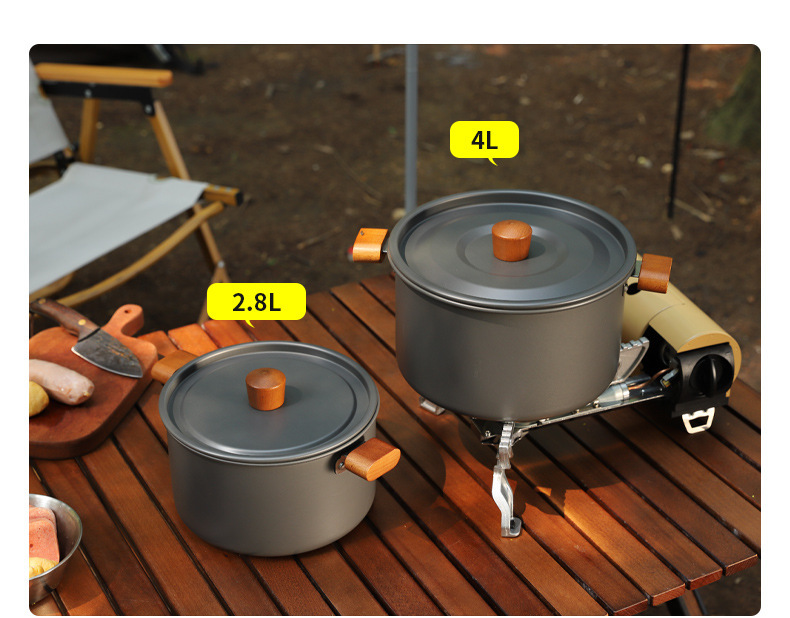 4L

2.8L