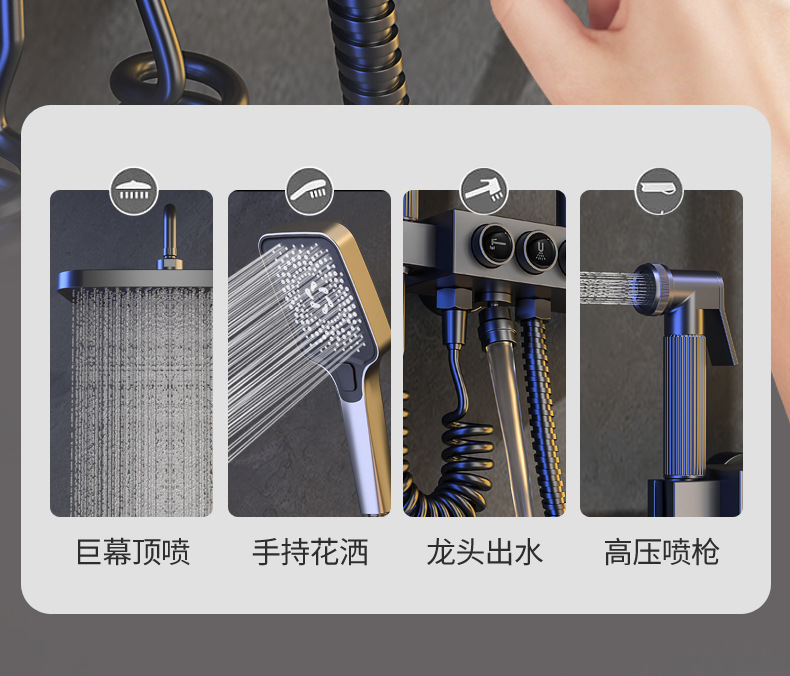 巨幕顶喷

手持花洒

龙头出水

高压喷枪