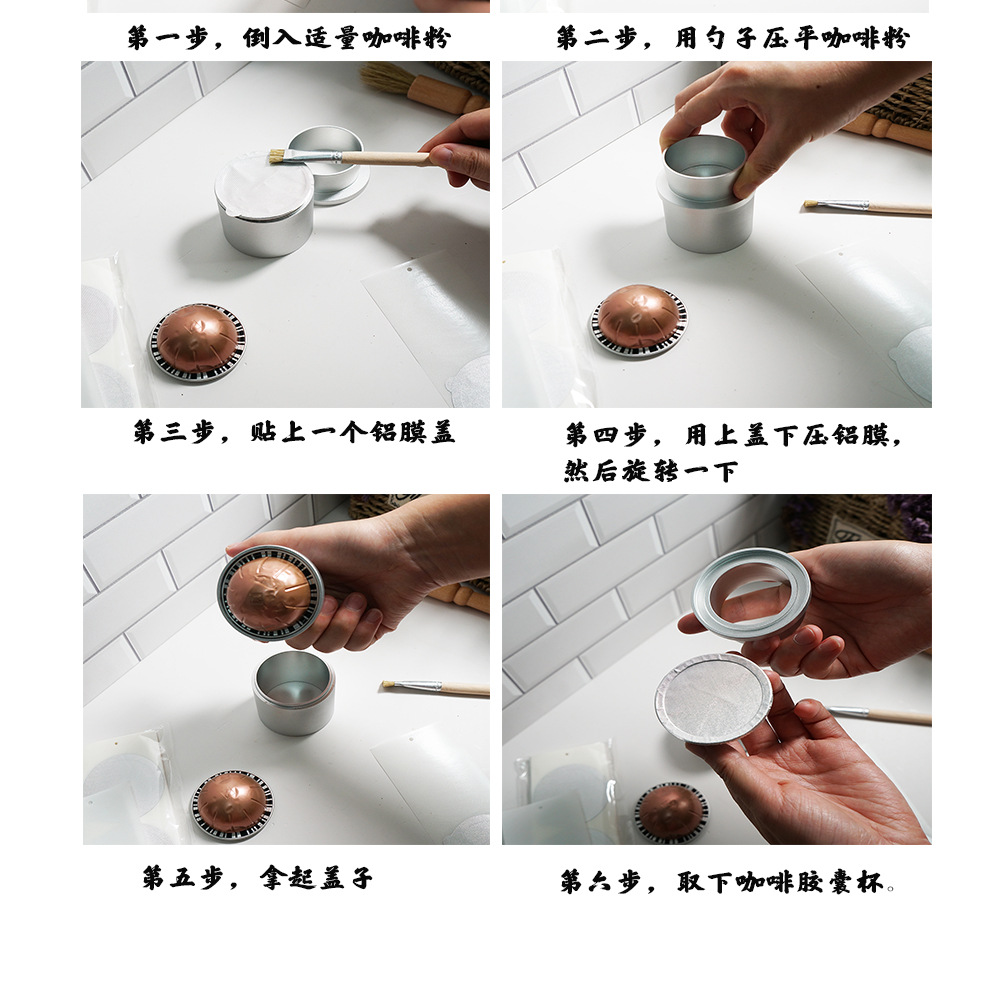 第一步，倒入适量咖啡粉

第二步，用勺子压平咖啡粉

第三步，贴上一个铝膜盖

第四步，用上盖下压铝膜，然后旋转一下

第五步，拿起盖子

第六步，取下咖啡胶囊杯。