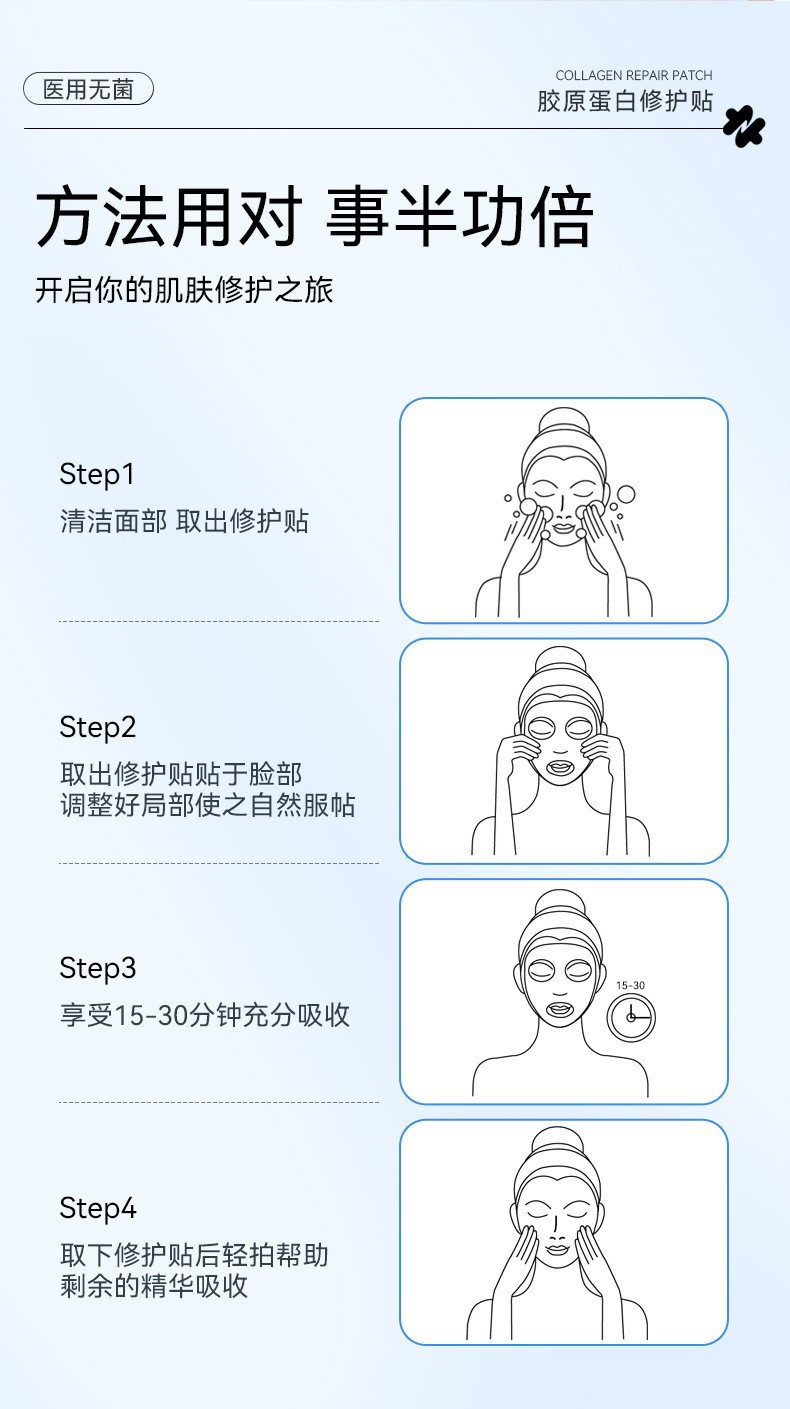 医用无菌

COLLAGEN REPAIR PATCH
胶原蛋白修护贴

方法用对 事半功倍

开启你的肌肤修护之旅

Step1
清洁面部 取出修护贴

Step2
取出修护贴贴于脸部
调整好局部使之自然服帖

Step3
享受15-30分钟充分吸收

15-30

Step4
取下修护贴后轻拍帮助
剩余的精华吸收