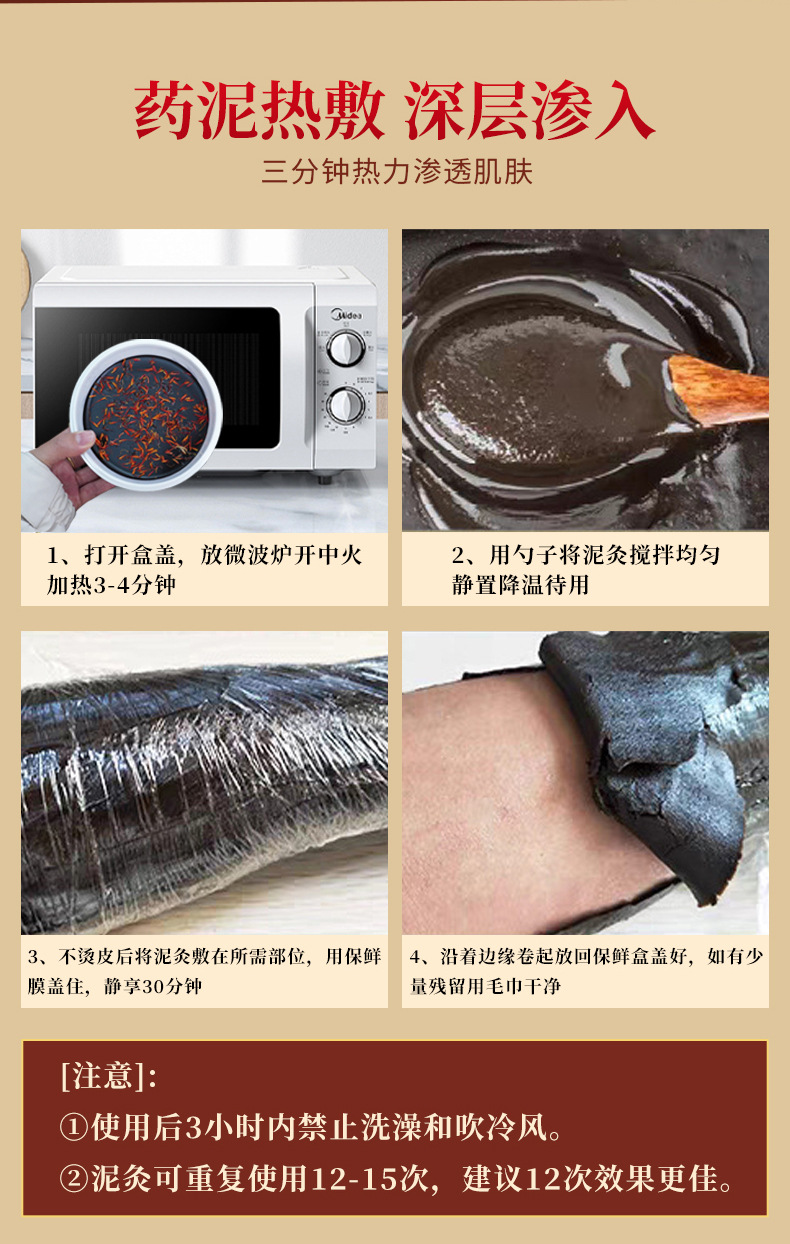 药泥热敷 深层渗入

三分钟热力渗透肌肤

Midea

1、打开盒盖，放微波炉开中火加热3-4分钟

2、用勺子将泥灸搅拌均匀静置降温待用

3、不烫皮后将泥灸敷在所需部位，用保鲜膜盖住，静享30分钟

4、沿着边缘卷起放回保鲜盒盖好，如有少量残留用毛巾干净

[注意]:

①使用后3小时内禁止洗澡和吹冷风。

②泥灸可重复使用12-15次，建议12次效果更佳。