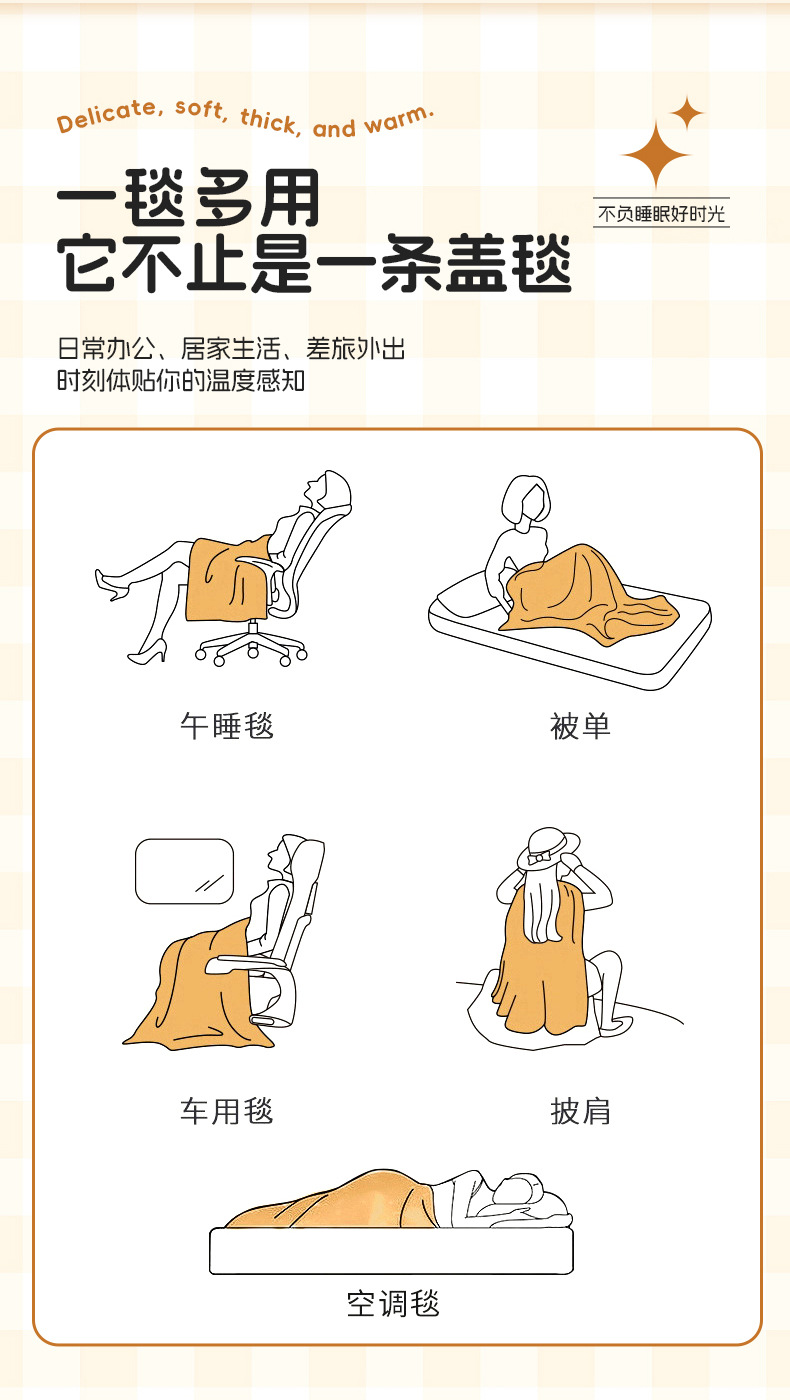 Delicate, soft, thick, and warm.

不负睡眠好时光

一毯多用
它不止是一条盖毯

日常办公、居家生活、差旅外出
时刻体贴你的温度感知

午睡毯

被单

车用毯

披肩

空调毯