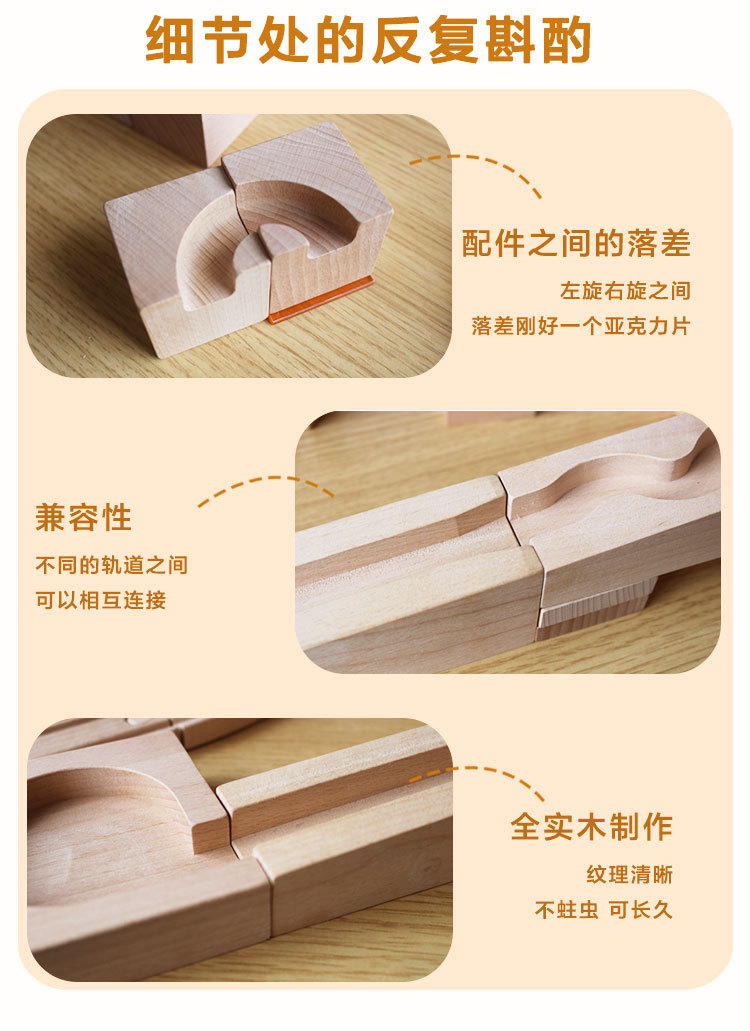 细节处的反复斟酌

配件之间的落差

左旋右旋之间
落差刚好一个亚克力片

兼容性

不同的轨道之间
可以相互连接

全实木制作

纹理清晰
不蛀虫 可长久