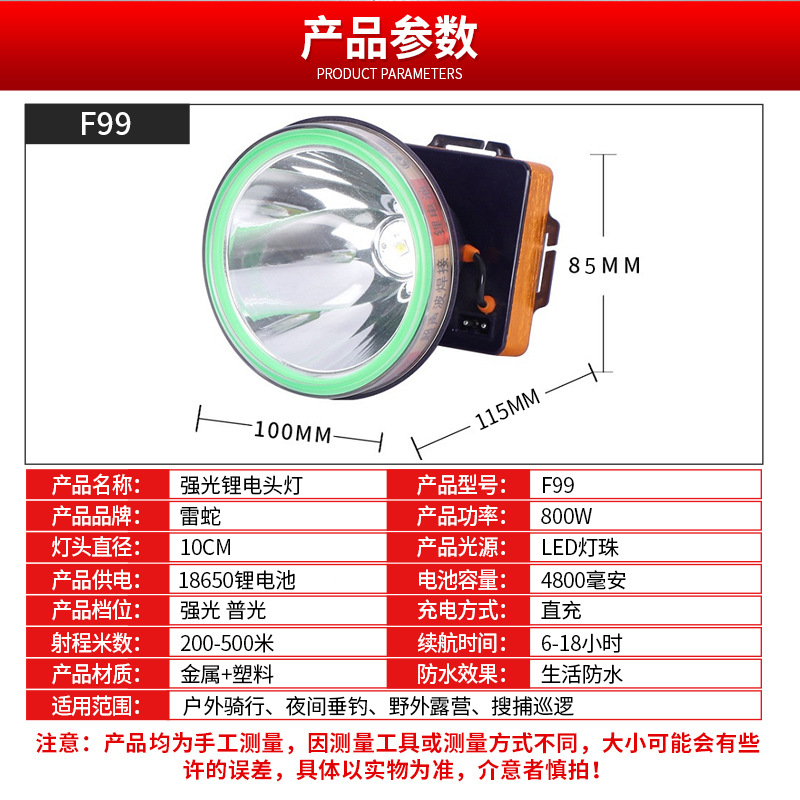 产品参数
PRODUCT PARAMETERS

F99

85MM

100MM

115MM

| 产品名称: | 强光锂电头灯 | 产品型号: | F99 |
|---|---|---|---|
| 产品品牌: | 雷蛇 | 产品功率: | 800W |
| 灯头直径: | 10CM | 产品光源: | LED灯珠 |
| 产品供电: | 18650锂电池 | 电池容量: | 4800毫安 |
| 产品档位: | 强光 普光 | 充电方式: | 直充 |
| 射程米数: | 200-500米 | 续航时间: | 6-18小时 |
| 产品材质: | 金属+塑料 | 防水效果: | 生活防水 |
| 适用范围: | 户外骑行、夜间垂钓、野外露营、搜捕巡逻 | | |

注意：产品均为手工测量，因测量工具或测量方式不同，大小可能会有些许的误差，具体以实物为准，介意者慎拍！