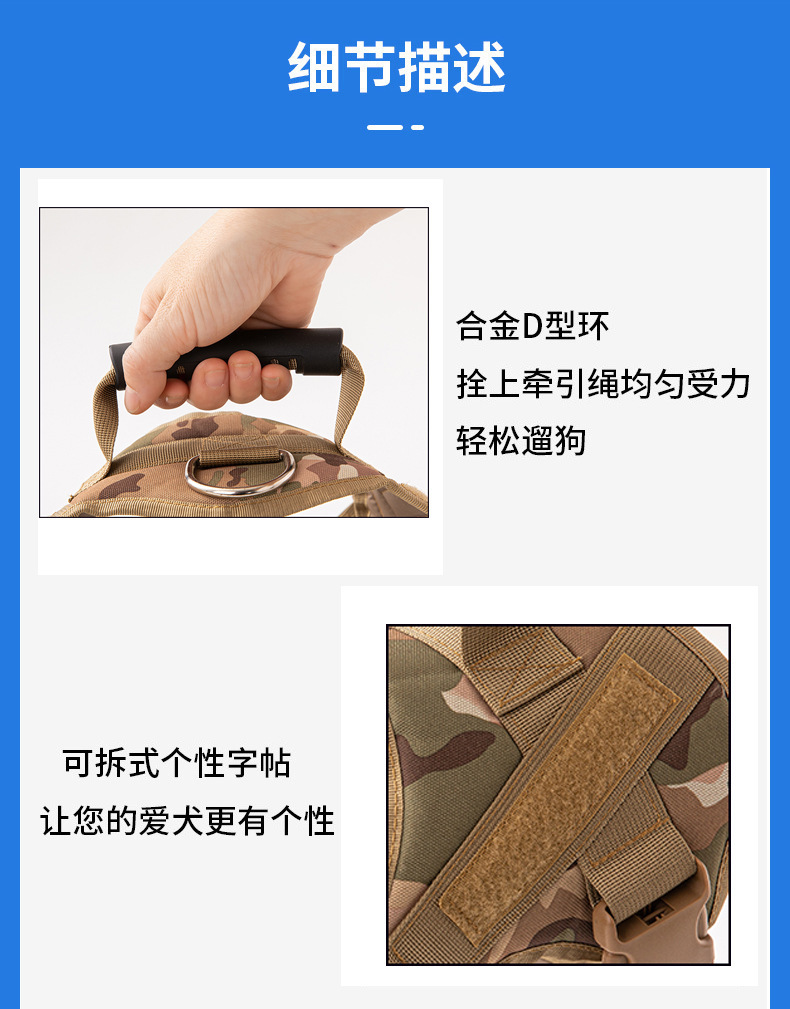 细节描述

合金D型环
拴上牵引绳均匀受力
轻松遛狗

可拆式个性字帖
让您的爱犬更有个性