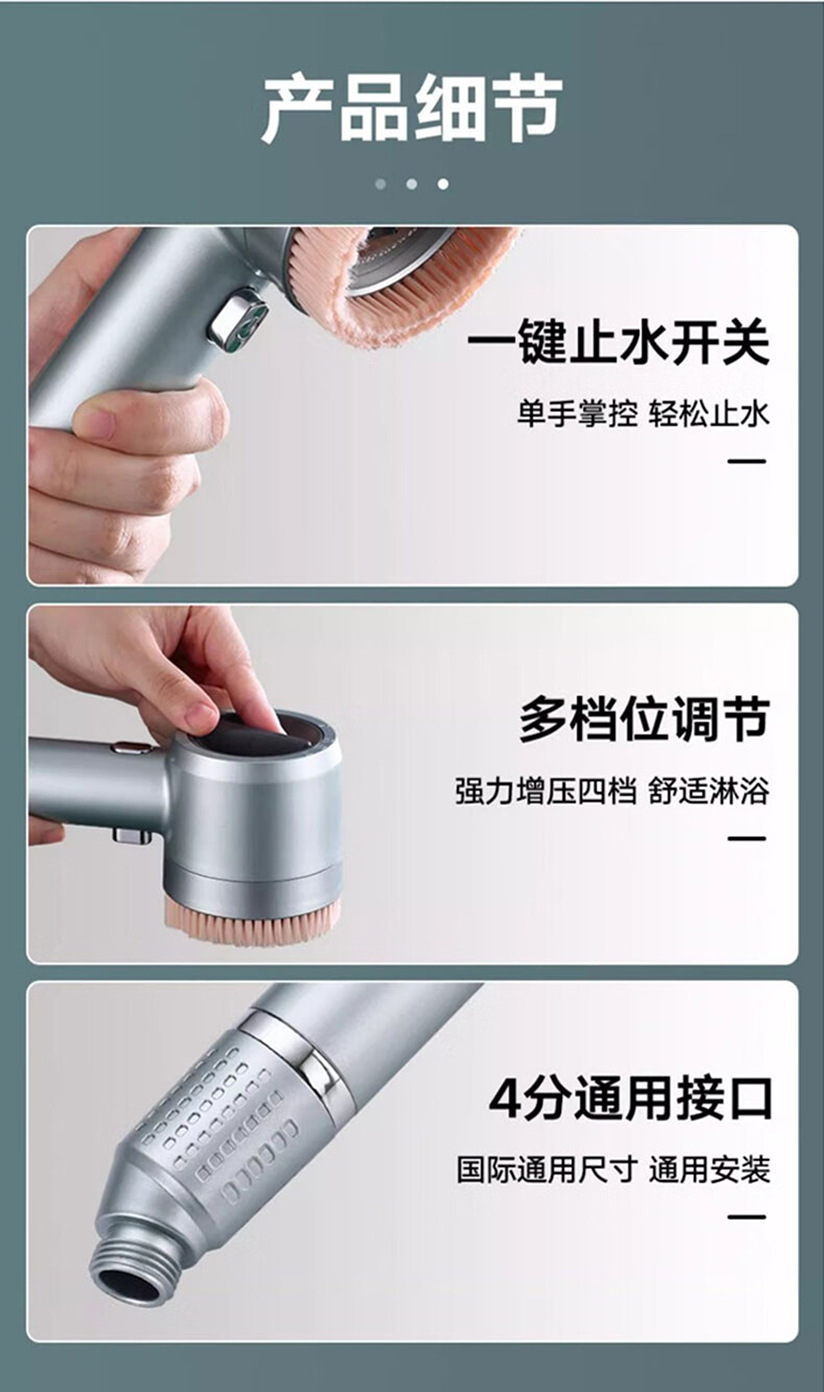 产品细节

一键止水开关

单手掌控 轻松止水

多档位调节

强力增压四档 舒适淋浴

4分通用接口

国际通用尺寸 通用安装