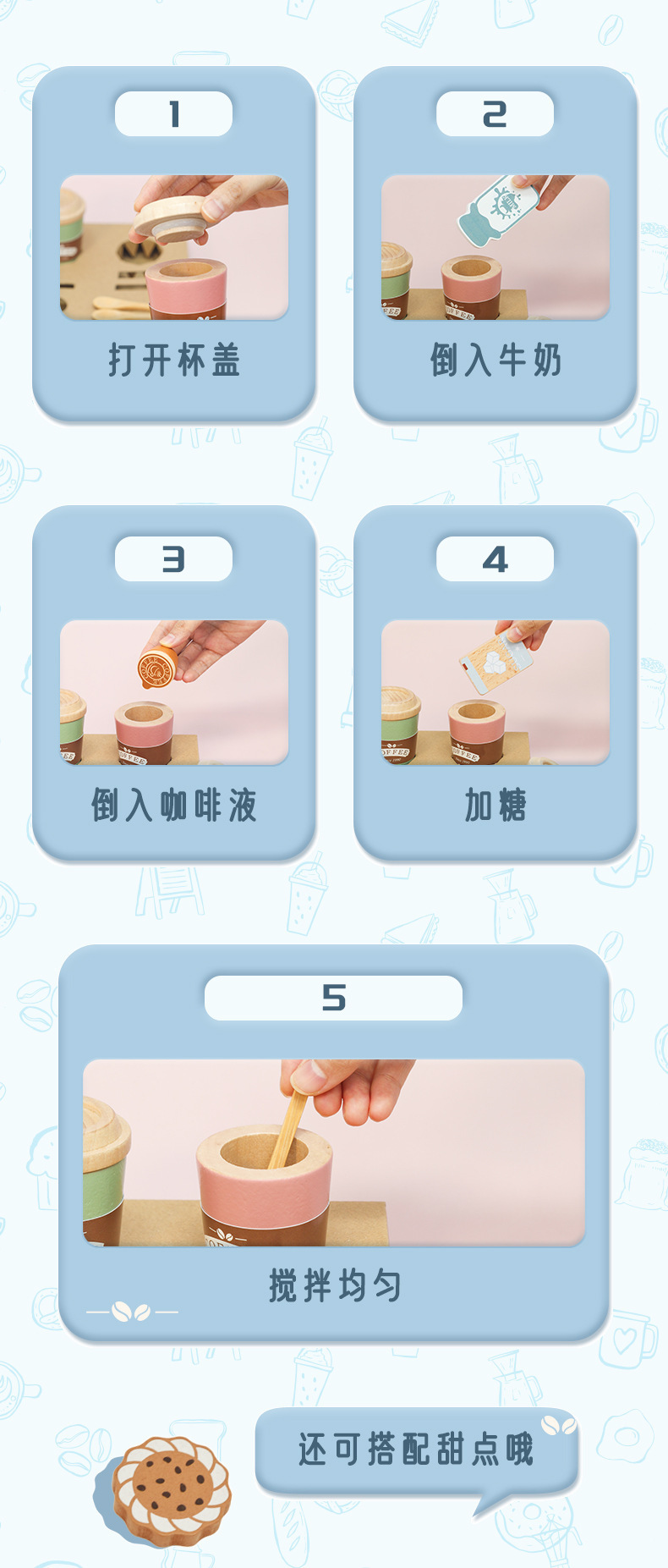 1

打开杯盖

2

倒入牛奶

3

倒入咖啡液

4

加糖

5

搅拌均匀

还可搭配甜点哦