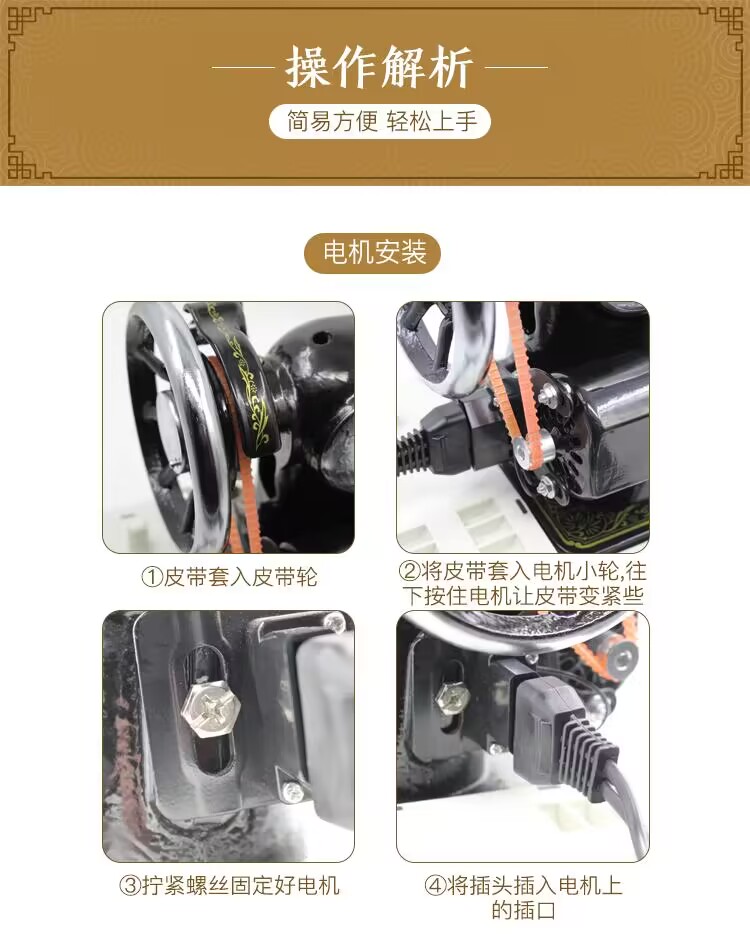 操作解析

简易方便 轻松上手

电机安装

①皮带套入皮带轮

②将皮带套入电机小轮,往下按住电机让皮带变紧些

③拧紧螺丝固定好电机

④将插头插入电机上的插口