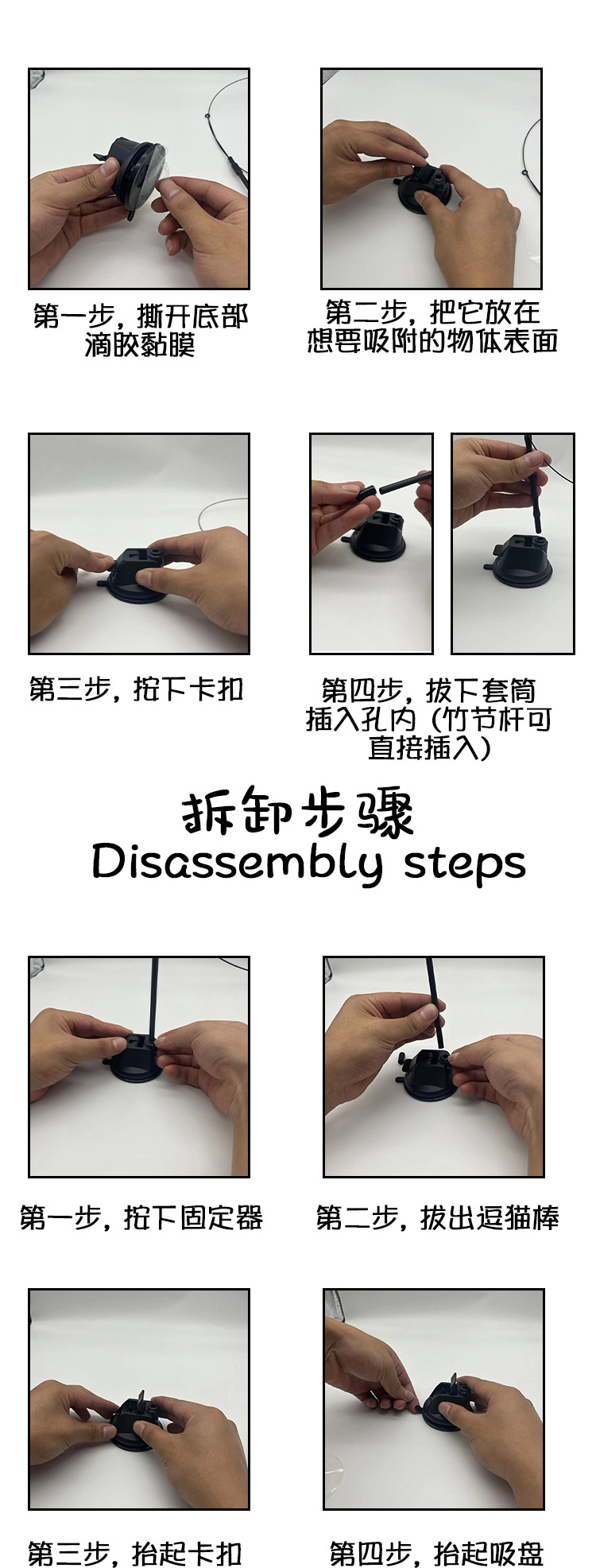 第一步，撕开底部滴胶黏膜

第二步，把它放在想要吸附的物体表面

第三步，按下卡扣

第四步，拔下套筒插入孔内（竹节杆可直接插入）

拆卸步骤
Disassembly steps

第一步，按下固定器

第二步，拔出逗猫棒

第三步，抬起卡扣

第四步，抬起吸盘