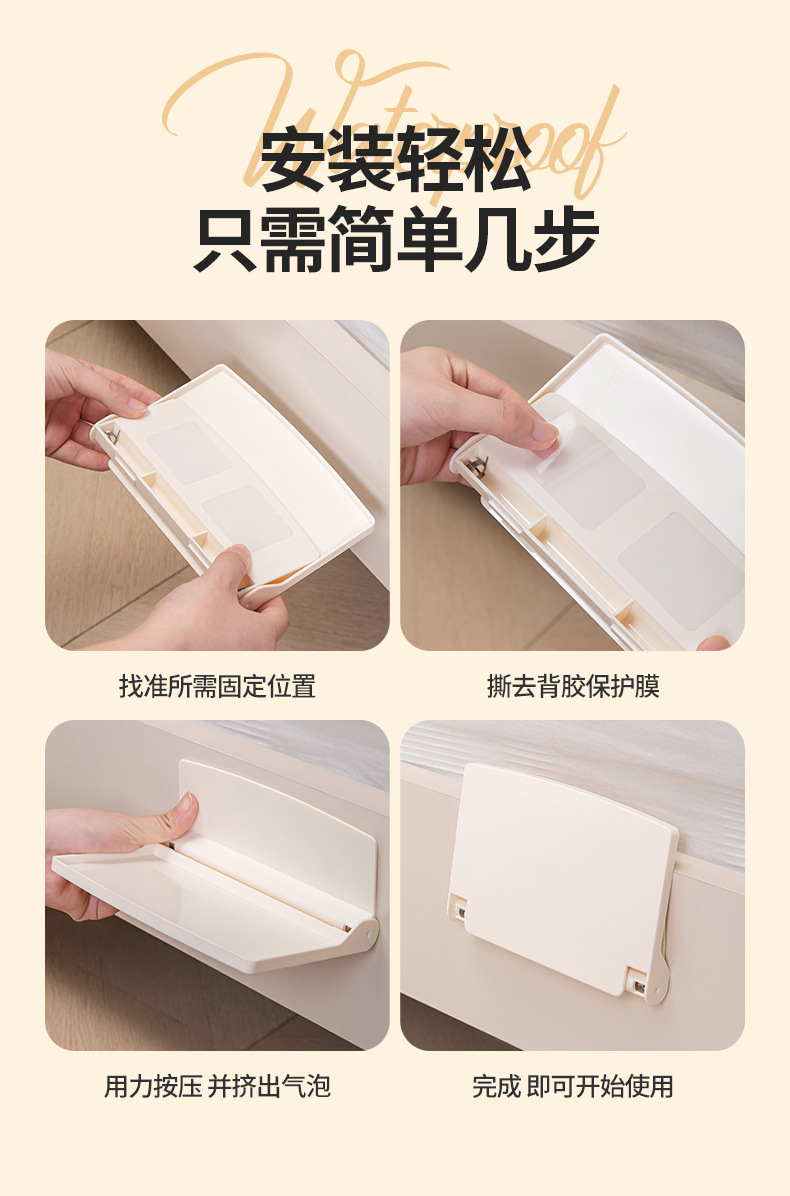 Waterproof

安装轻松
只需简单几步

找准所需固定位置

撕去背胶保护膜

用力按压 并挤出气泡

完成 即可开始使用