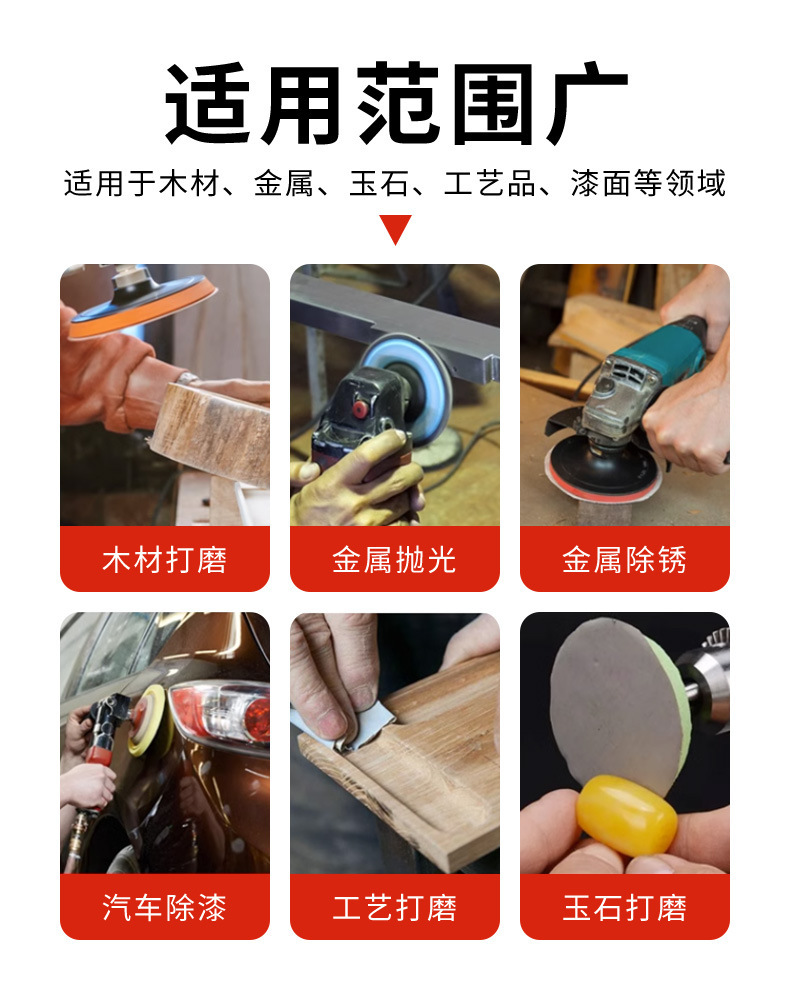 适用范围广

适用于木材、金属、玉石、工艺品、漆面等领域

木材打磨

金属抛光

金属除锈

汽车除漆

工艺打磨

玉石打磨