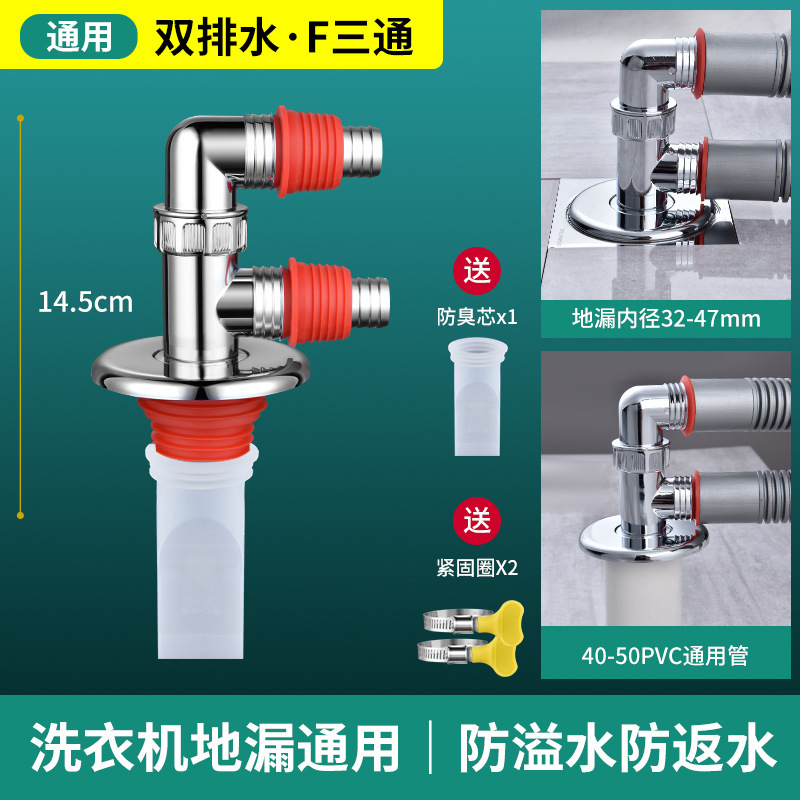 通用 双排水·F三通

14.5cm

送
防臭芯x1

送
紧固圈X2

地漏内径32-47mm

40-50PVC通用管

洗衣机地漏通用 | 防溢水防返水