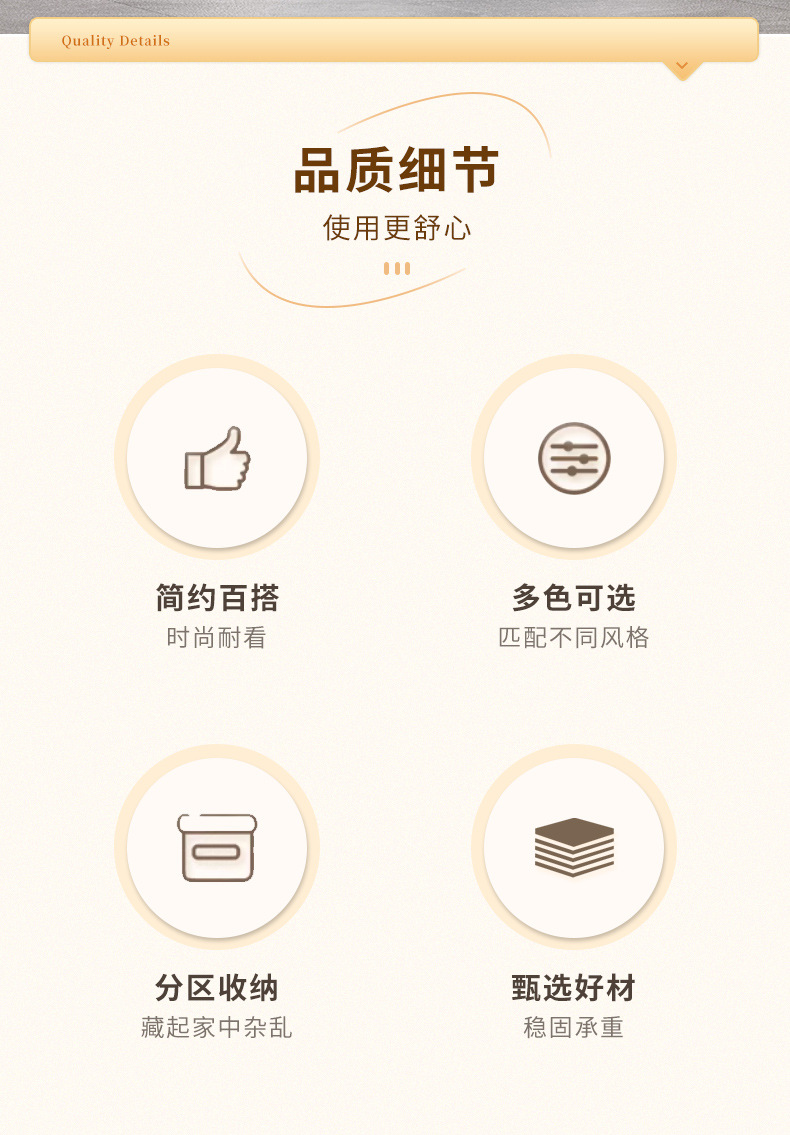 Quality Details

品质细节

使用更舒心

简约百搭

时尚耐看

多色可选

匹配不同风格

分区收纳

藏起家中杂乱

甄选好材

稳固承重