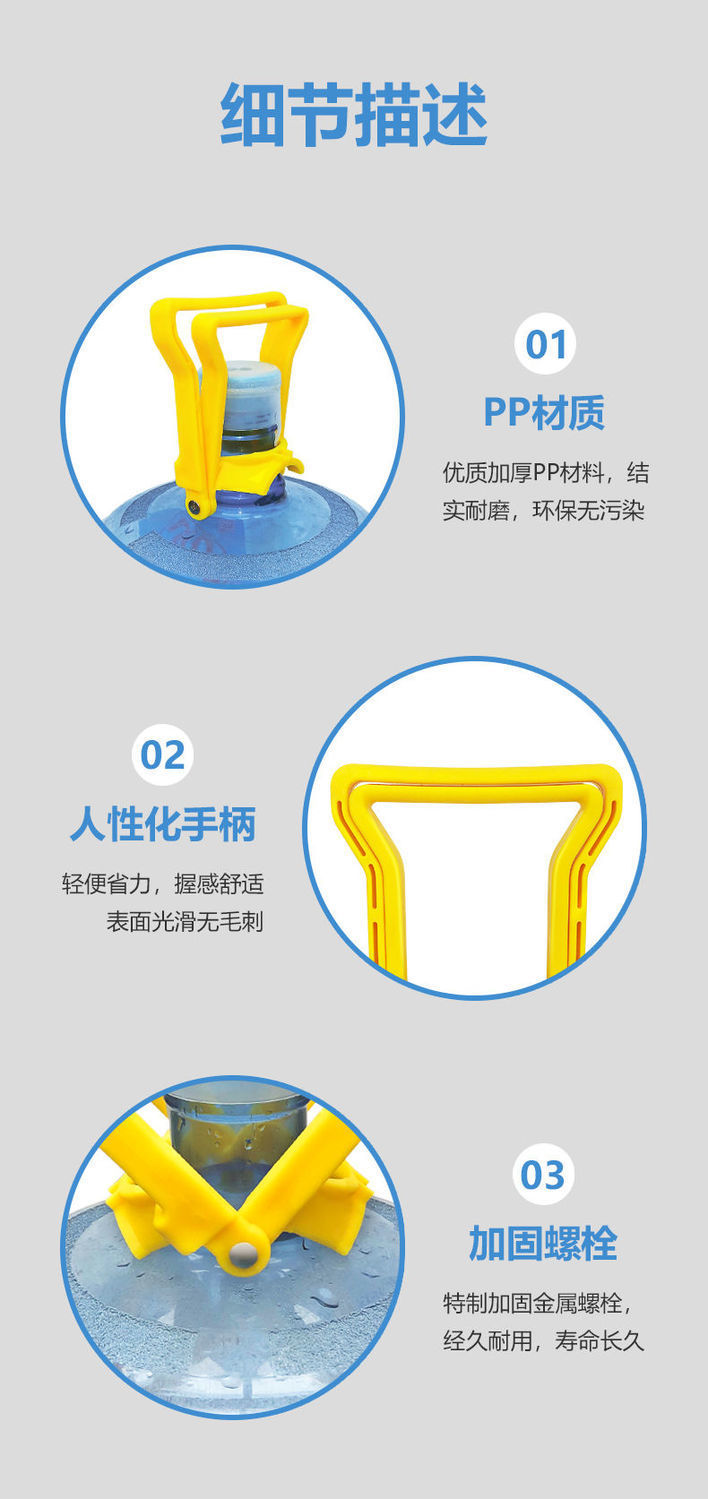 细节描述

01

PP材质

优质加厚PP材料，结实耐磨，环保无污染

02

人性化手柄

轻便省力，握感舒适
表面光滑无毛刺

03

加固螺栓

特制加固金属螺栓，经久耐用，寿命长久