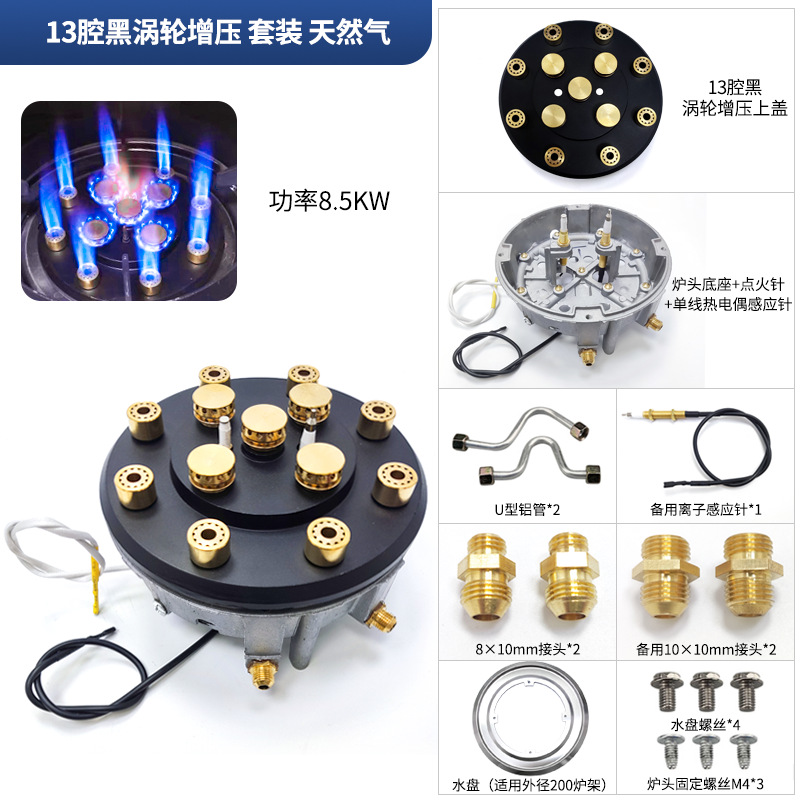 13腔黑涡轮增压 套装 天然气

功率8.5KW

13腔黑
涡轮增压上盖

炉头底座+点火针
+单线热电偶感应针

U型铝管*2

备用离子感应针*1

8×10mm接头*2

备用10×10mm接头*2

水盘（适用外径200炉架）

水盘螺丝*4

炉头固定螺丝M4*3